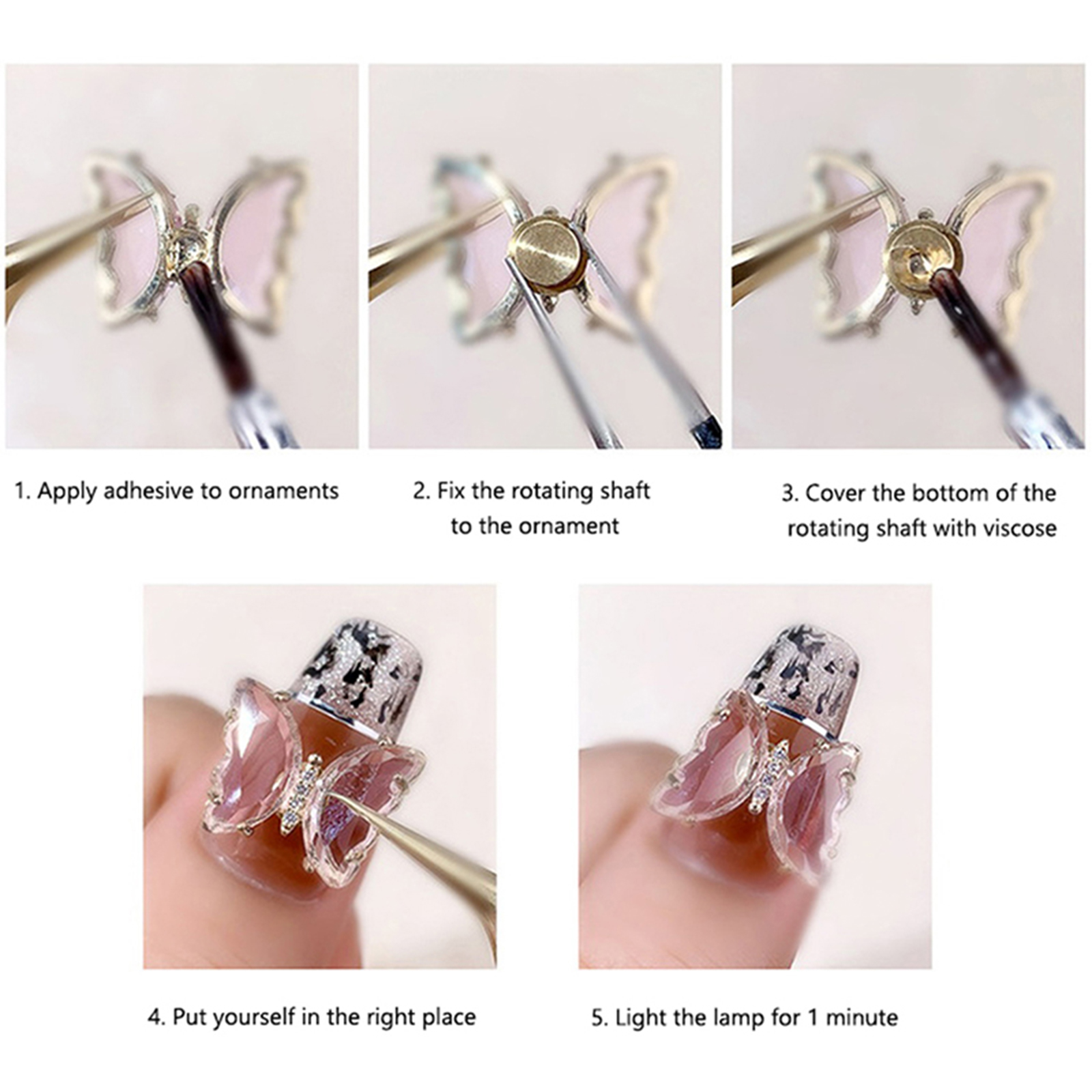 1. Apply adhesive to ornaments

2. Fix the rotating shaft to the ornament

3. Cover the bottom of the rotating shaft with viscose

4. Put yourself in the right place

5. Light the lamp for 1 minute