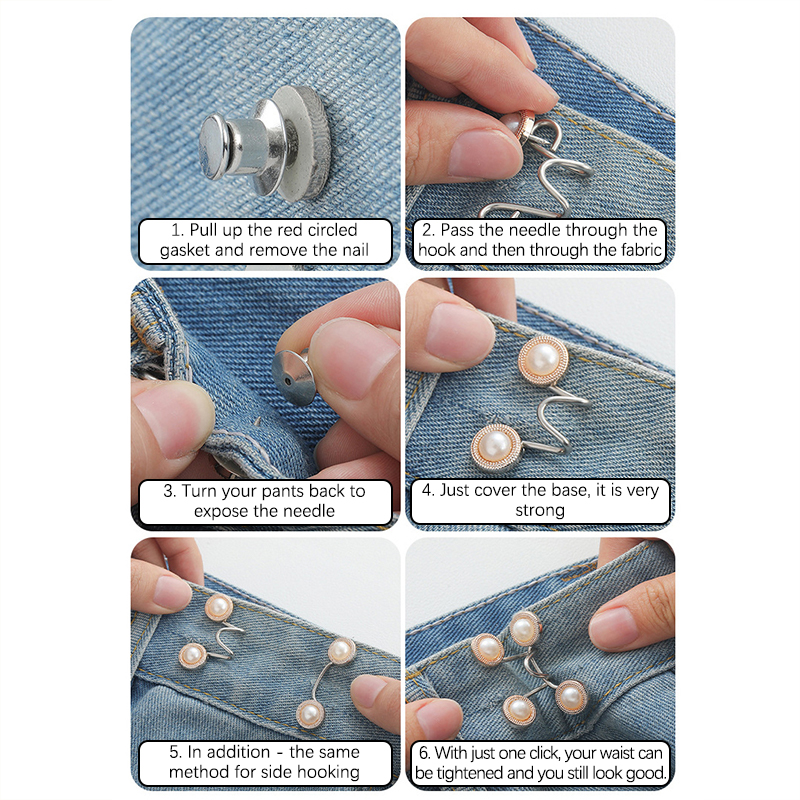 1. Pull up the red circled gasket and remove the nail

2. Pass the needle through the hook and then through the fabric

3. Turn your pants back to expose the needle

4. Just cover the base, it is very strong

5. In addition - the same method for side hooking

6. With just one click, your waist can be tightened and you still look good.