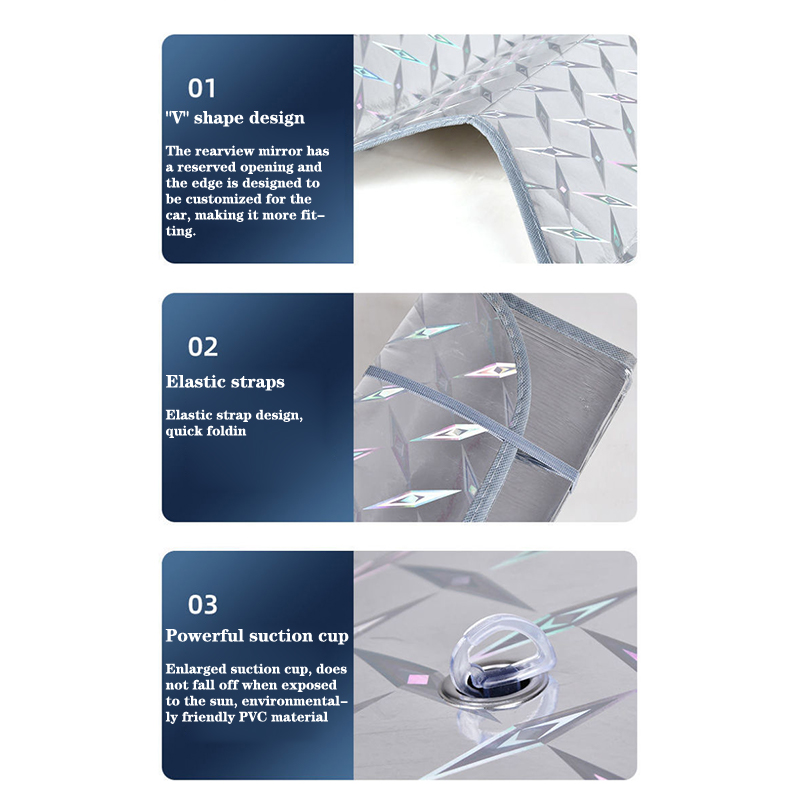 01
"V" shape design

The rearview mirror has a reserved opening and the edge is designed to be customized for the car, making it more fitting.

02
Elastic straps

Elastic strap design, quick foldin

03
Powerful suction cup

Enlarged suction cup, does not fall off when exposed to the sun, environmentally friendly PVC material