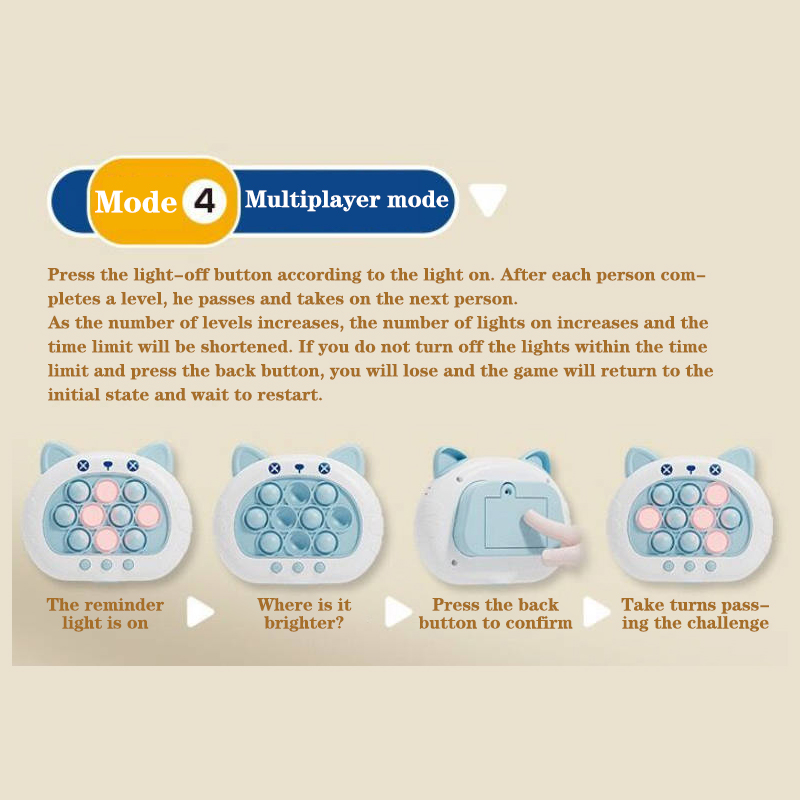 Mode 4 Multiplayer mode

Press the light-off button according to the light on. After each person completes a level, he passes and takes on the next person.
As the number of levels increases, the number of lights on increases and the time limit will be shortened. If you do not turn off the lights within the time limit and press the back button, you will lose and the game will return to the initial state and wait to restart.

The reminder light is on

Where is it brighter?

Press the back button to confirm

Take turns passing the challenge