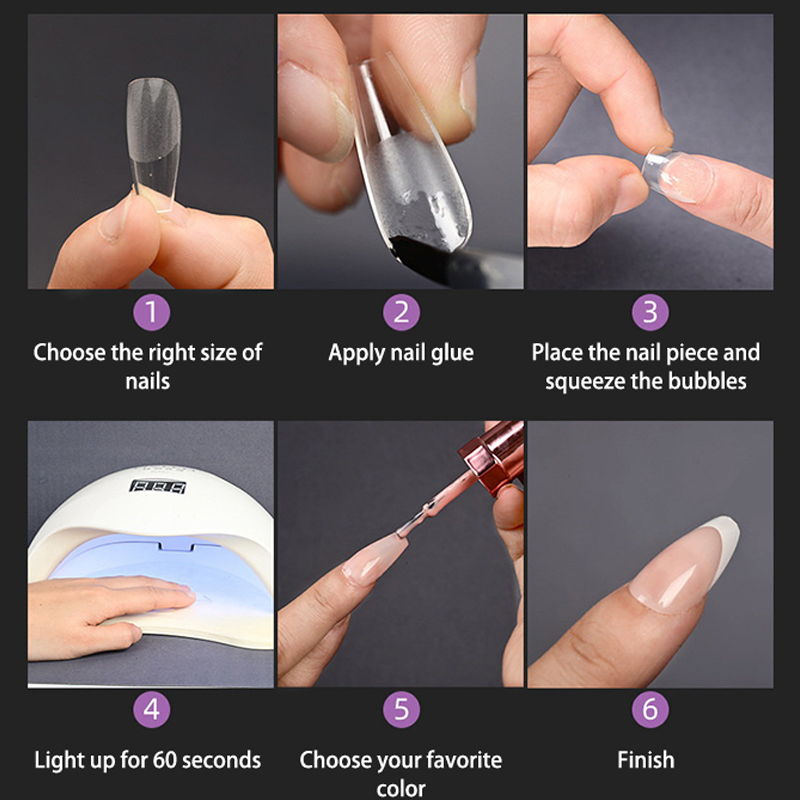 1
Choose the right size of nails

2
Apply nail glue

3
Place the nail piece and squeeze the bubbles

4
Light up for 60 seconds

5
Choose your favorite color

6
Finish