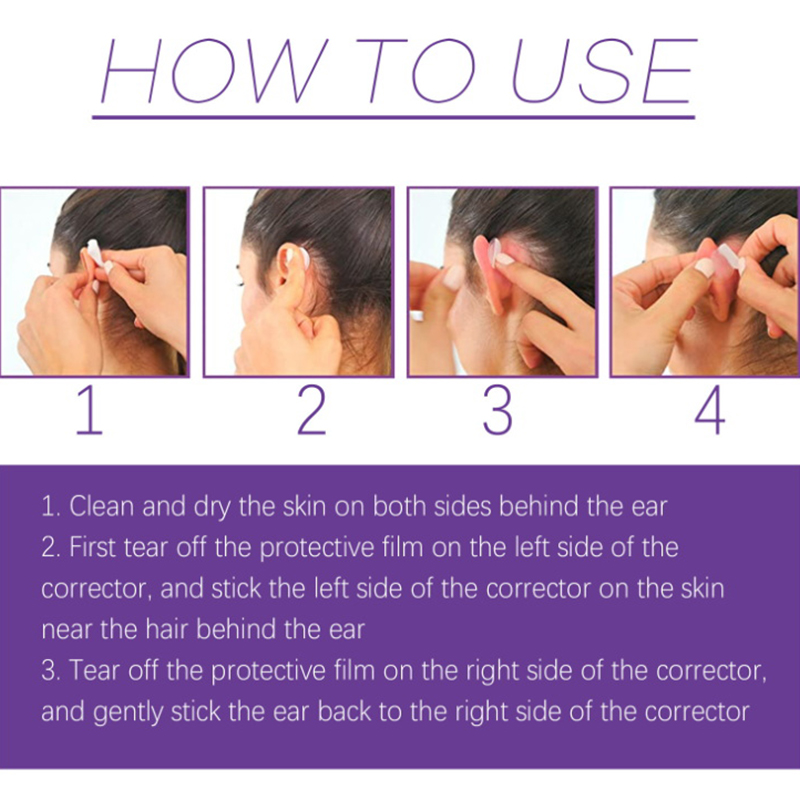 HOW TO USE

1

2

3

4

1. Clean and dry the skin on both sides behind the ear
2. First tear off the protective film on the left side of the corrector, and stick the left side of the corrector on the skin near the hair behind the ear
3. Tear off the protective film on the right side of the corrector, and gently stick the ear back to the right side of the corrector