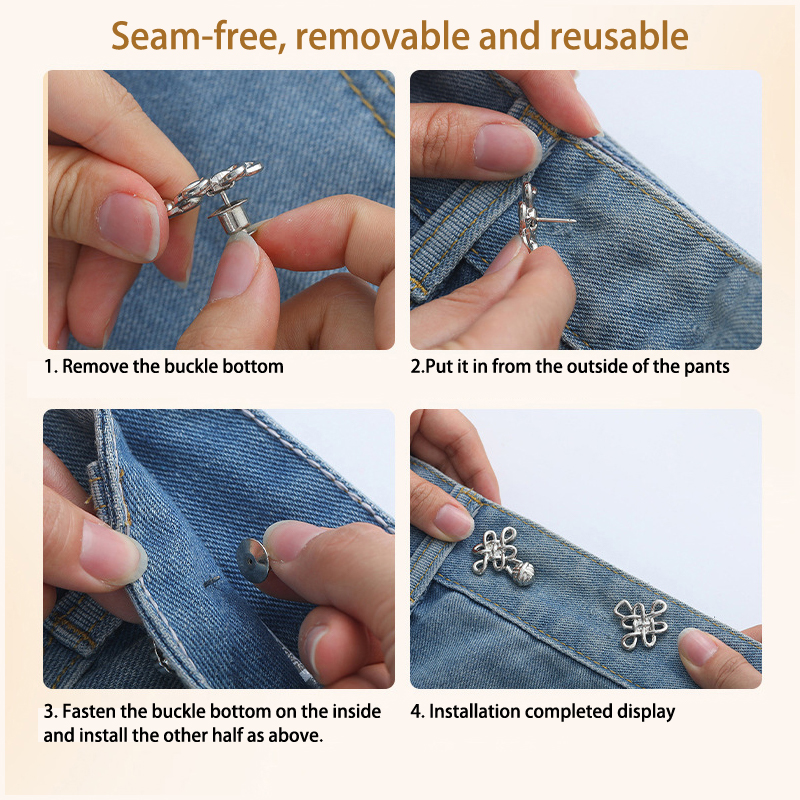 Seam-free, removable and reusable

1. Remove the buckle bottom

2.Put it in from the outside of the pants

3. Fasten the buckle bottom on the inside and install the other half as above.

4. Installation completed display