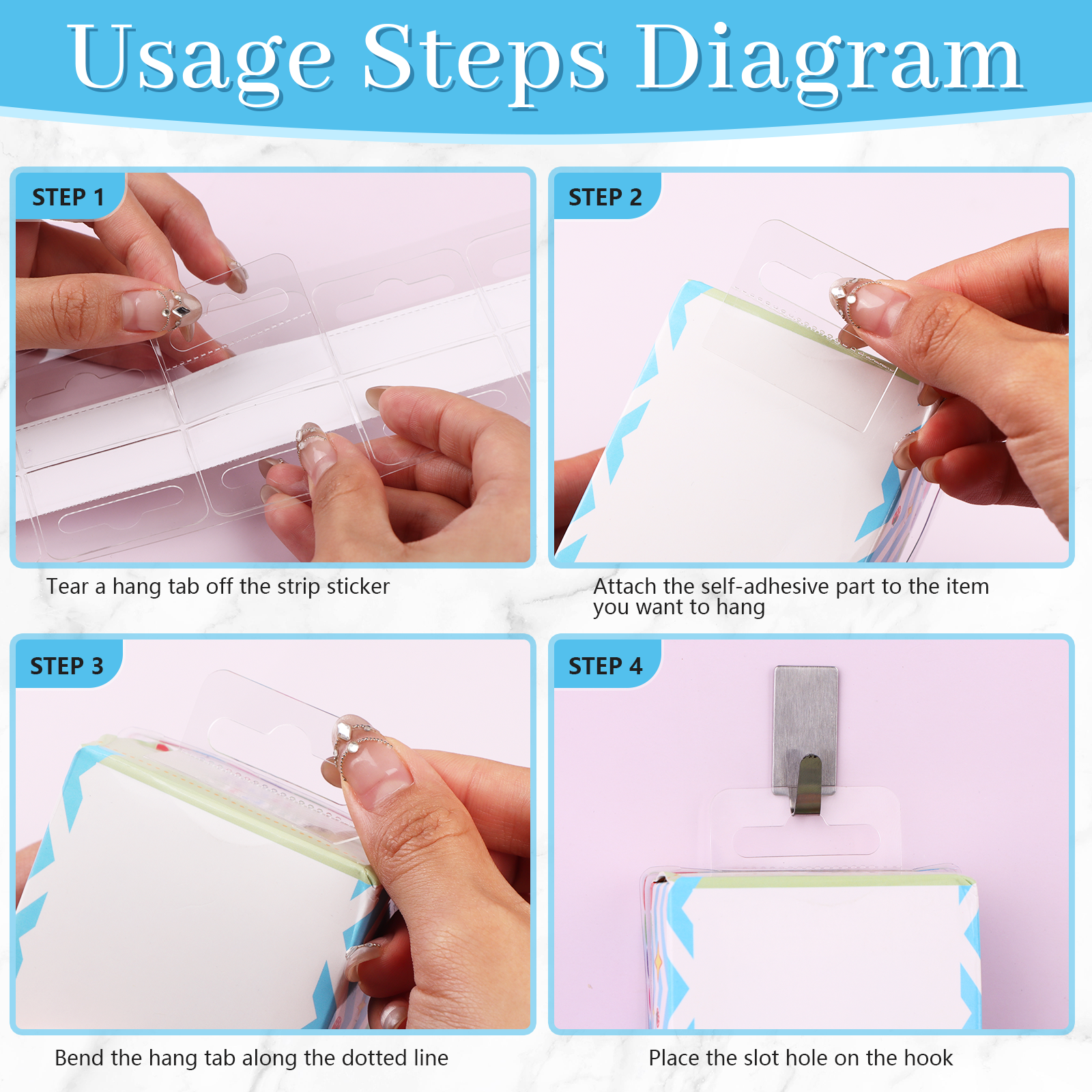 Usage Steps Diagram

STEP 1

Tear a hang tab off the strip sticker

STEP 2

Attach the self-adhesive part to the item you want to hang

STEP 3

Bend the hang tab along the dotted line

STEP 4

Place the slot hole on the hook