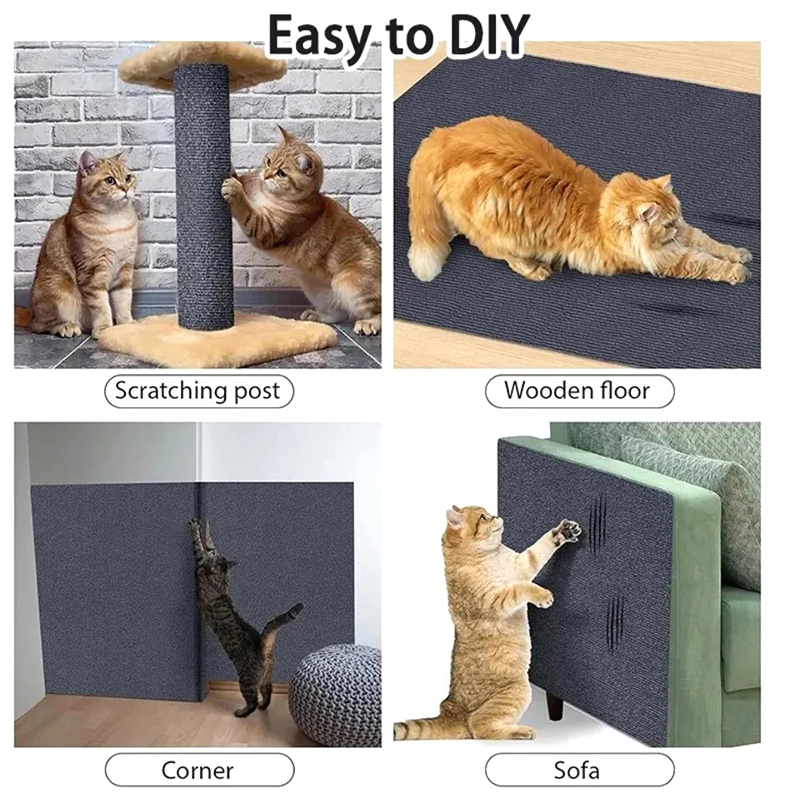 Easy to DIY

Scratching post

Wooden floor

Corner

Sofa