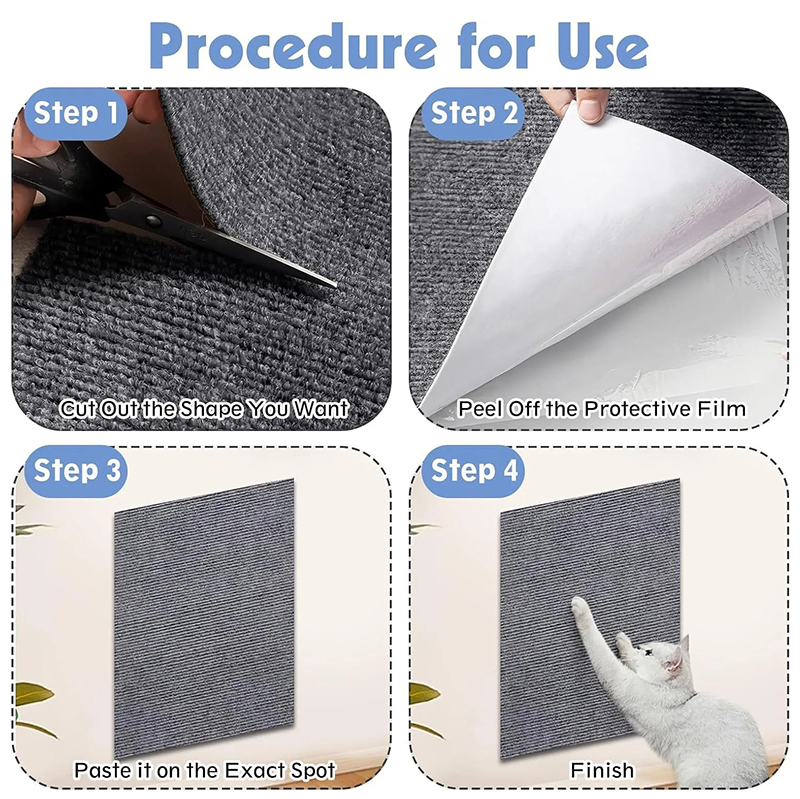 Procedure for Use

Step 1

Cut Out the Shape You Want

Step 2

Peel Off the Protective Film

Step 3

Paste it on the Exact Spot

Step 4

Finish