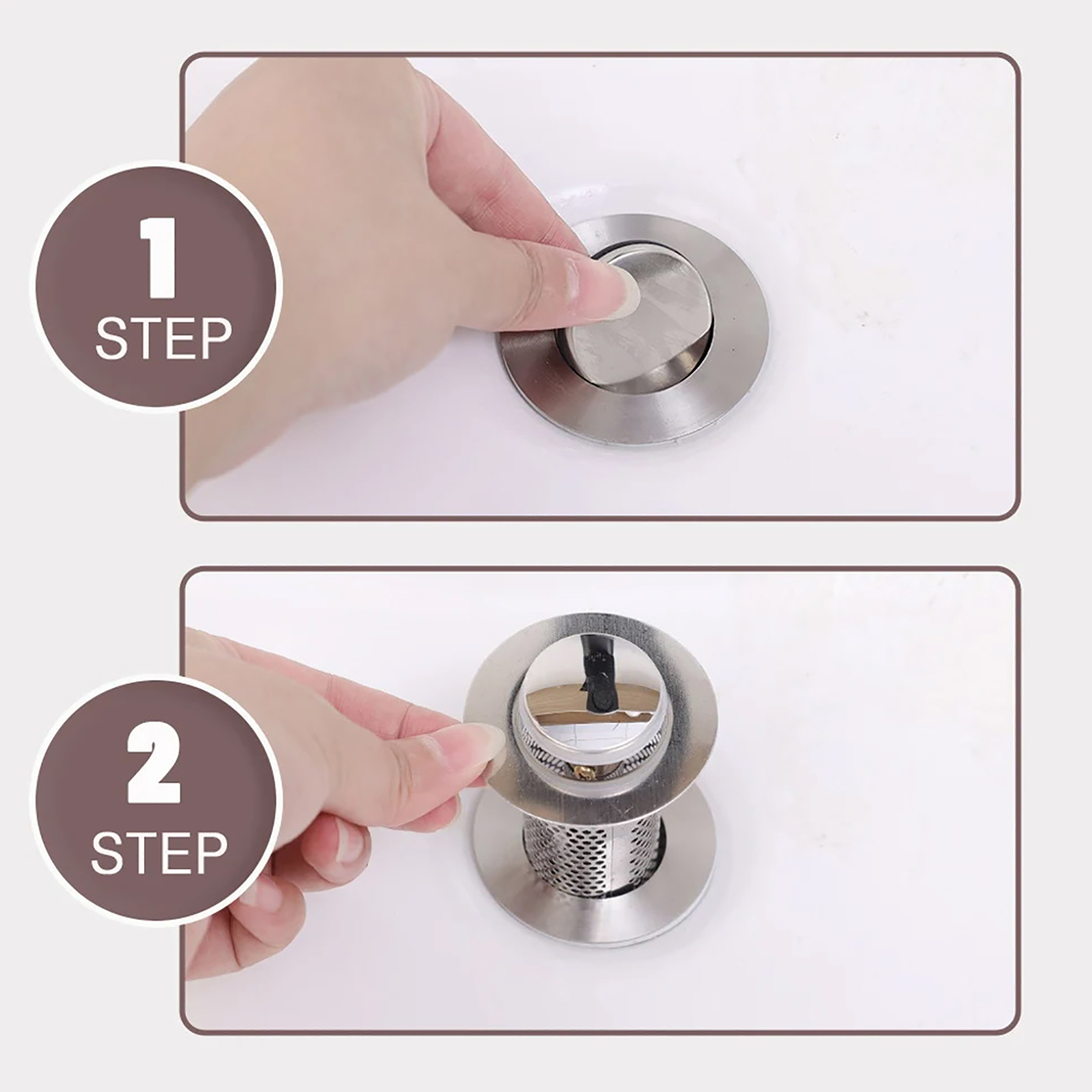 1
STEP

2
STEP