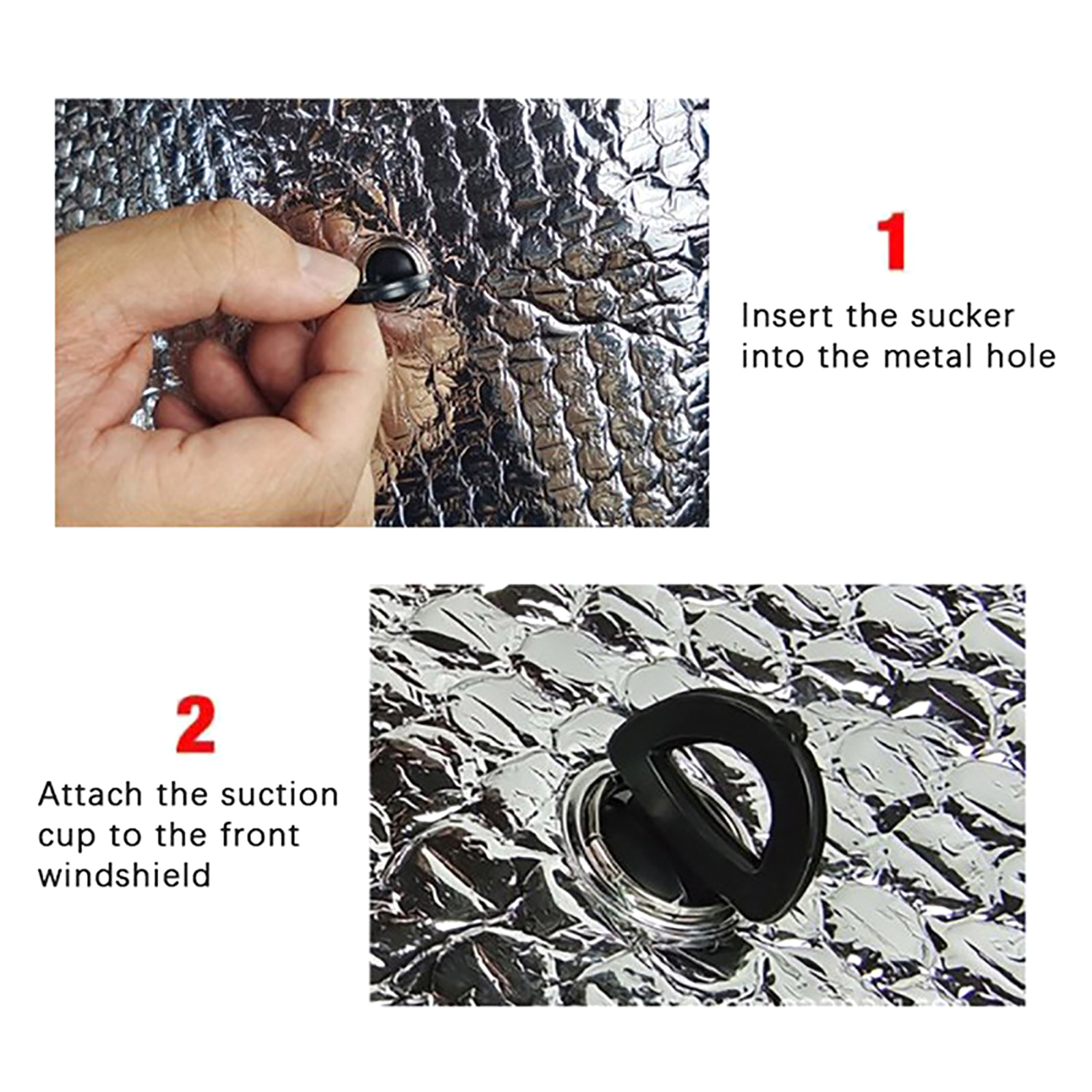 1

Insert the sucker into the metal hole

2

Attach the suction cup to the front windshield