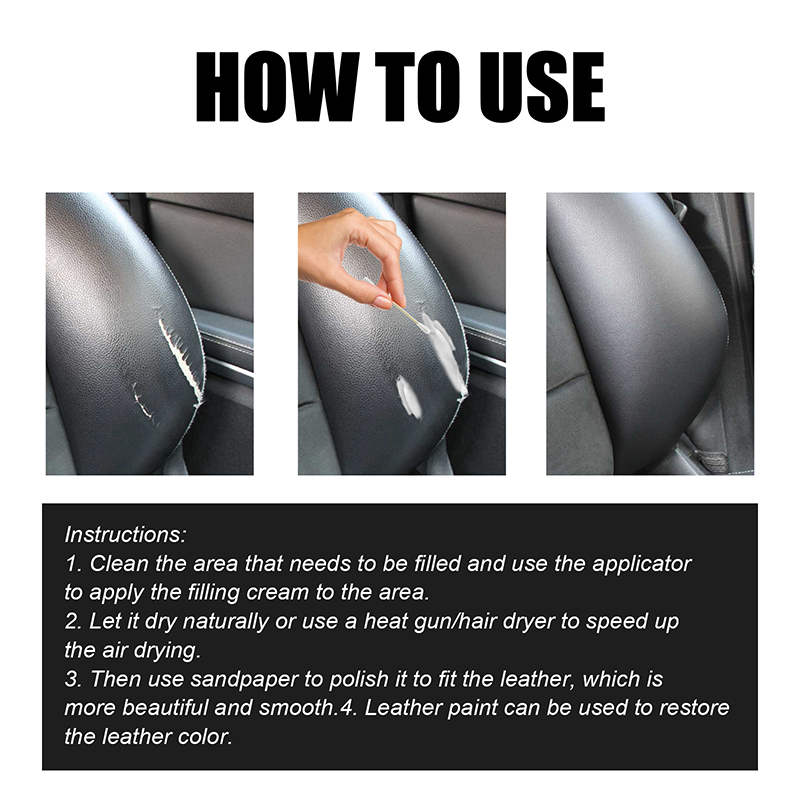 HOW TO USE

Instructions:
1. Clean the area that needs to be filled and use the applicator to apply the filling cream to the area.
2. Let it dry naturally or use a heat gun/hair dryer to speed up the air drying.
3. Then use sandpaper to polish it to fit the leather, which is more beautiful and smooth.4. Leather paint can be used to restore the leather color.