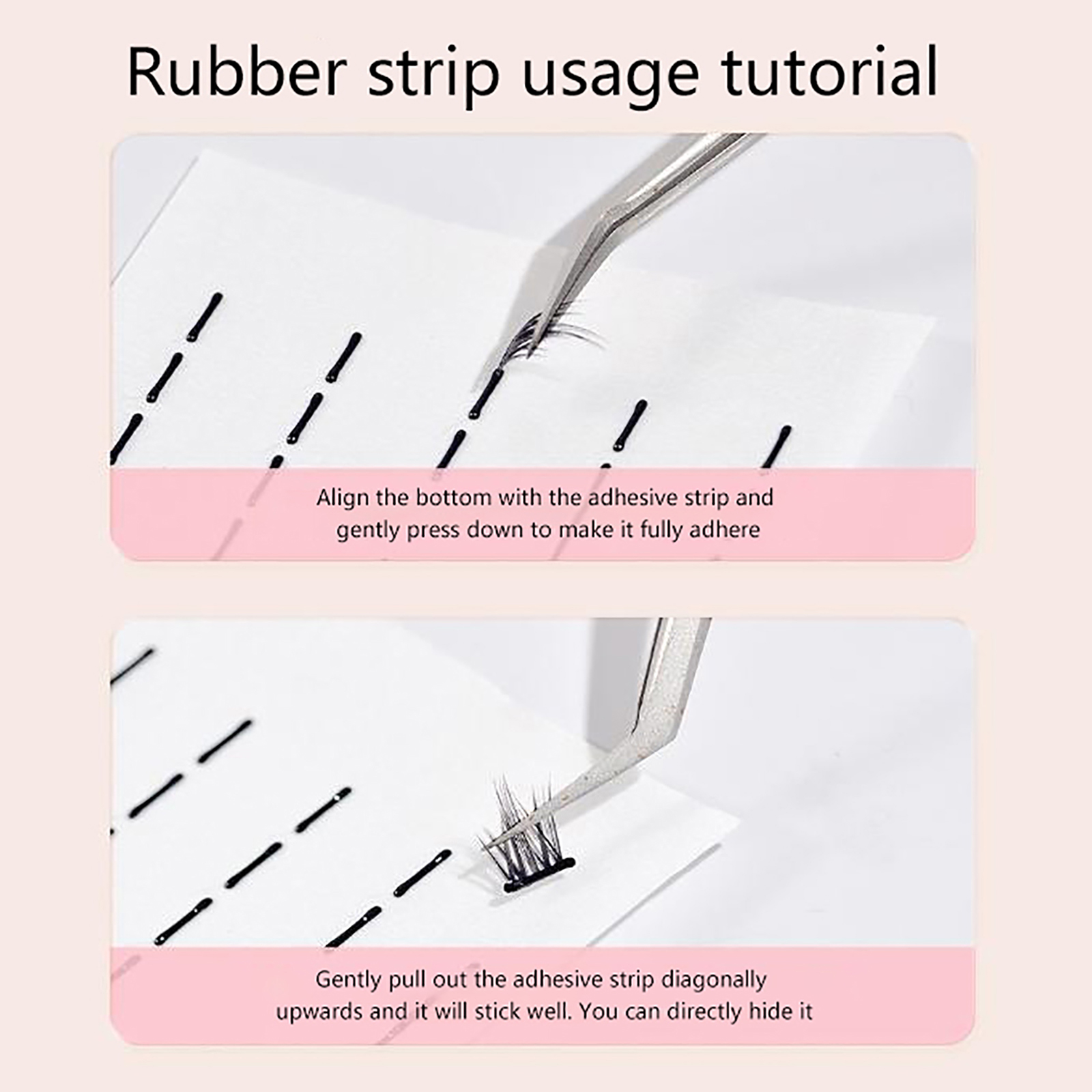 Rubber strip usage tutorial

Align the bottom with the adhesive strip and gently press down to make it fully adhere

Gently pull out the adhesive strip diagonally upwards and it will stick well. You can directly hide it