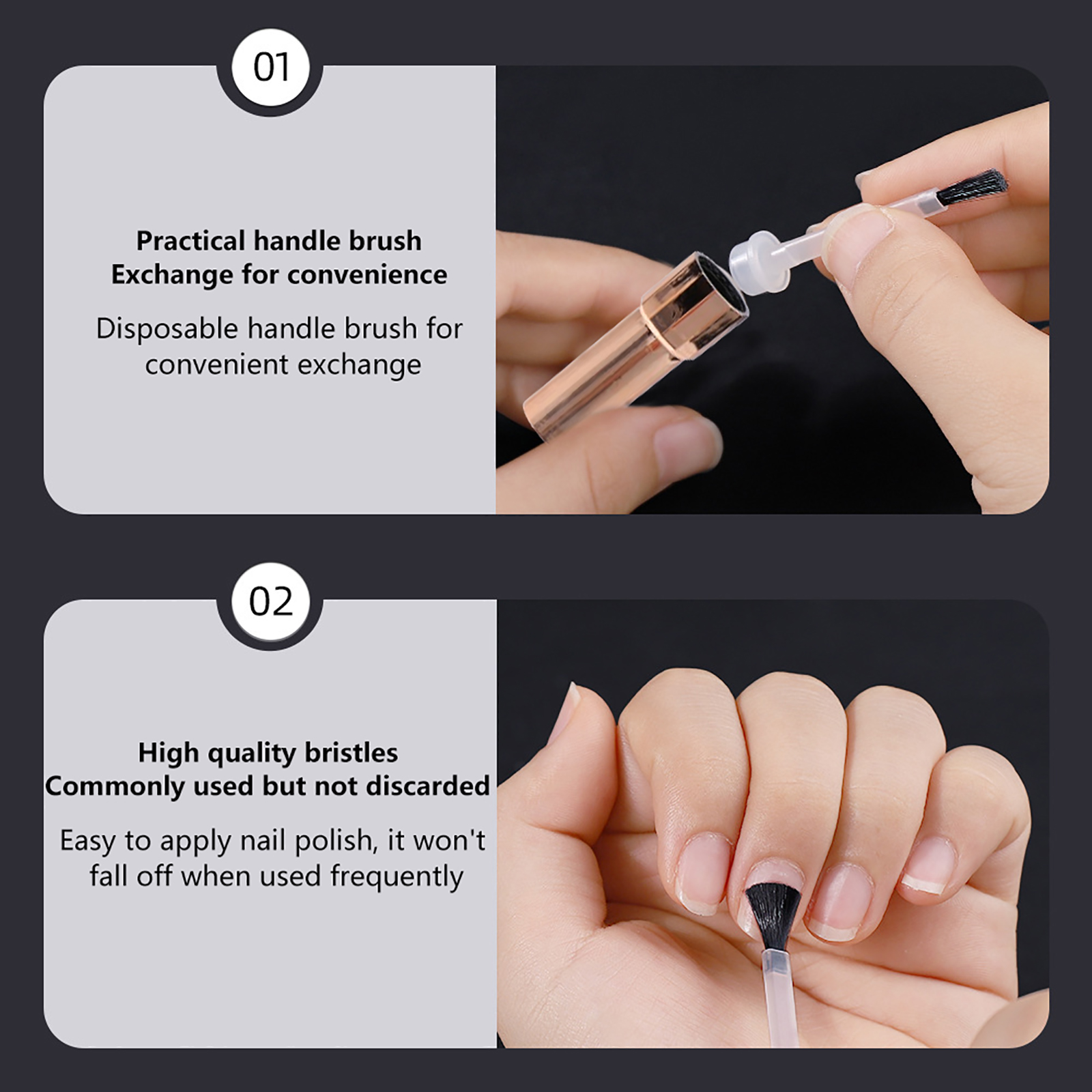 01

Practical handle brush
Exchange for convenience

Disposable handle brush for convenient exchange

02

High quality bristles
Commonly used but not discarded

Easy to apply nail polish, it won't fall off when used frequently