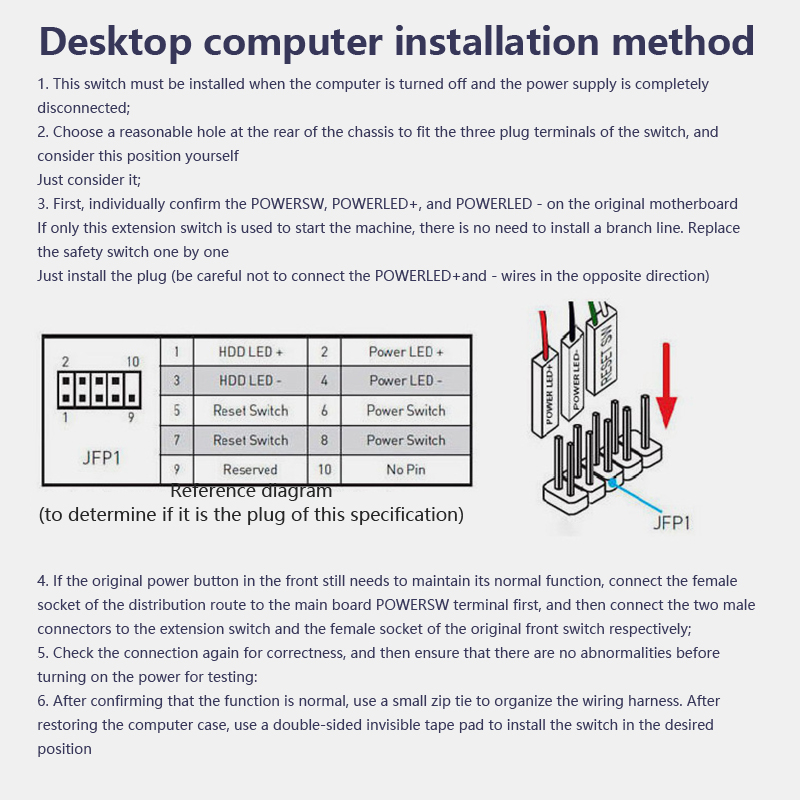 Desktop computer installation method

1. This switch must be installed when the computer is turned off and the power supply is completely disconnected;
2. Choose a reasonable hole at the rear of the chassis to fit the three plug terminals of the switch, and consider this position yourself
Just consider it;
3. First, individually confirm the POWERSW, POWERLED+, and POWERLED - on the original motherboard
If only this extension switch is used to start the machine, there is no need to install a branch line. Replace the safety switch one by one
Just install the plug (be careful not to connect the POWERLED+and - wires in the opposite direction)

2 10
1 9
JFP1

| 1 | HDD LED + | 2 | Power LED + |
|---|---|---|---|
| 3 | HDD LED - | 4 | Power LED - |
| 5 | Reset Switch | 6 | Power Switch |
| 7 | Reset Switch | 8 | Power Switch |
| 9 | Reserved | 10 | No Pin |

Reference diagram
(to determine if it is the plug of this specification)

POWER LED+
POWER LED-
RESET SW
JFP1

4. If the original power button in the front still needs to maintain its normal function, connect the female socket of the distribution route to the main board POWERSW terminal first, and then connect the two male connectors to the extension switch and the female socket of the original front switch respectively;
5. Check the connection again for correctness, and then ensure that there are no abnormalities before turning on the power for testing:
6. After confirming that the function is normal, use a small zip tie to organize the wiring harness. After restoring the computer case, use a double-sided invisible tape pad to install the switch in the desired position