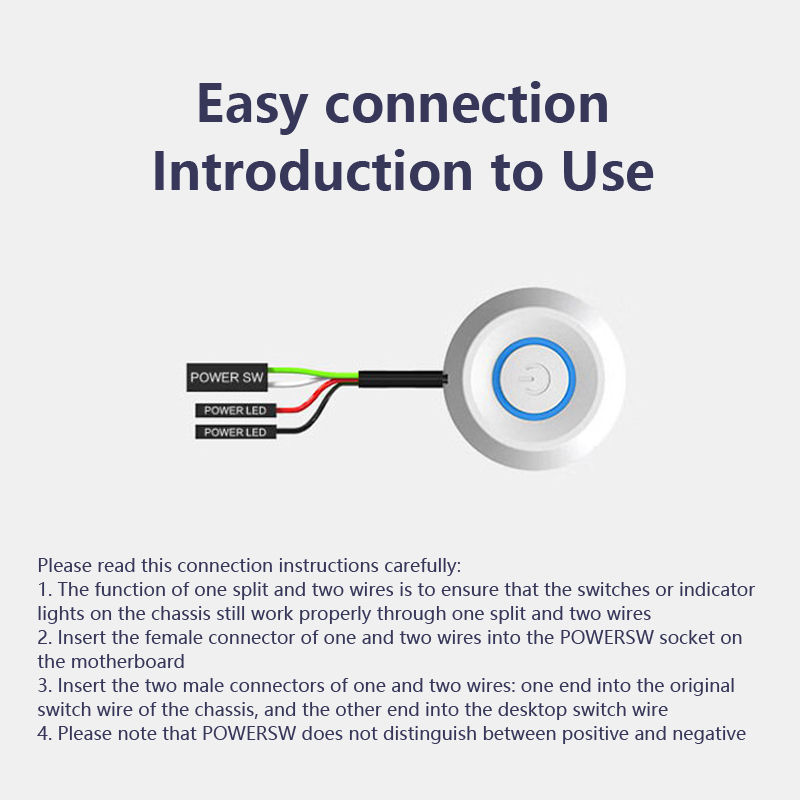 Easy connection
Introduction to Use

POWER SW
POWER LED
POWER LED

Please read this connection instructions carefully:
1. The function of one split and two wires is to ensure that the switches or indicator lights on the chassis still work properly through one split and two wires
2. Insert the female connector of one and two wires into the POWERSW socket on the motherboard
3. Insert the two male connectors of one and two wires: one end into the original switch wire of the chassis, and the other end into the desktop switch wire
4. Please note that POWERSW does not distinguish between positive and negative