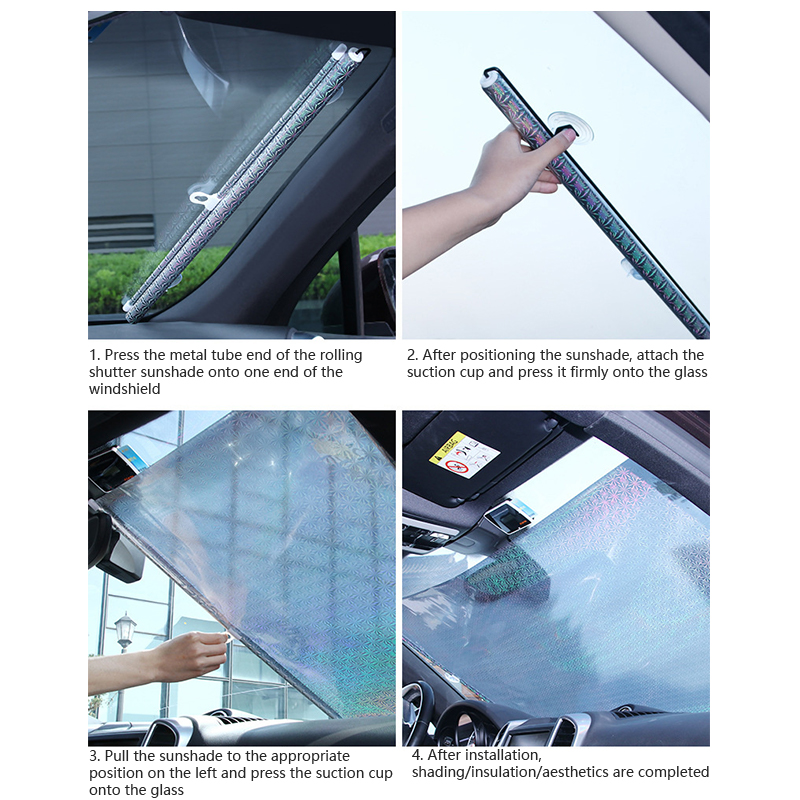 1. Press the metal tube end of the rolling shutter sunshade onto one end of the windshield

2. After positioning the sunshade, attach the suction cup and press it firmly onto the glass

3. Pull the sunshade to the appropriate position on the left and press the suction cup onto the glass

4. After installation, shading/insulation/aesthetics are completed