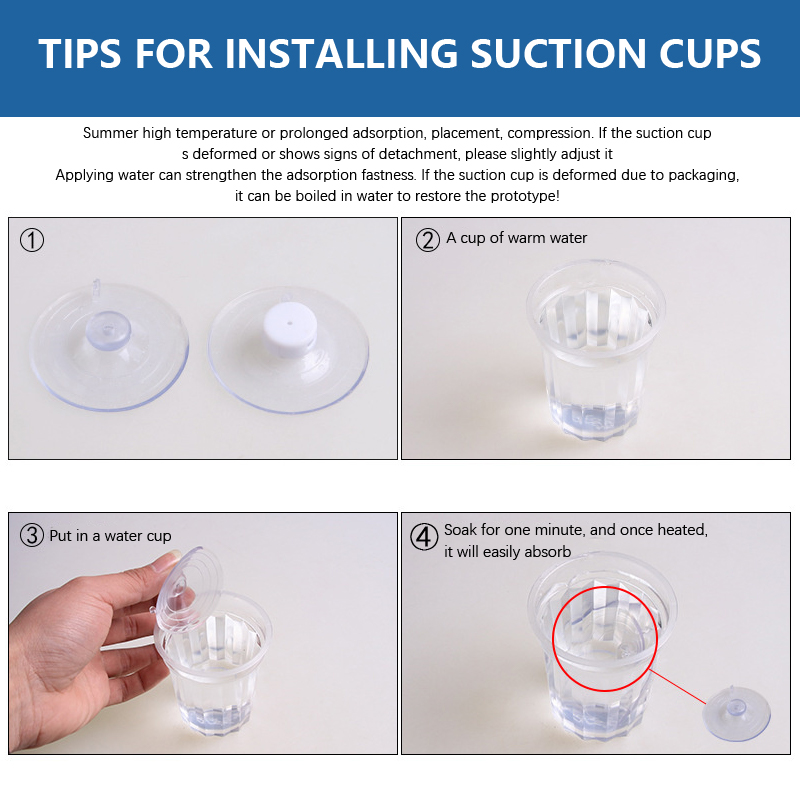 TIPS FOR INSTALLING SUCTION CUPS

Summer high temperature or prolonged adsorption, placement, compression. If the suction cup s deformed or shows signs of detachment, please slightly adjust it

Applying water can strengthen the adsorption fastness. If the suction cup is deformed due to packaging, it can be boiled in water to restore the prototype!

①

② A cup of warm water

③ Put in a water cup

④ Soak for one minute, and once heated, it will easily absorb