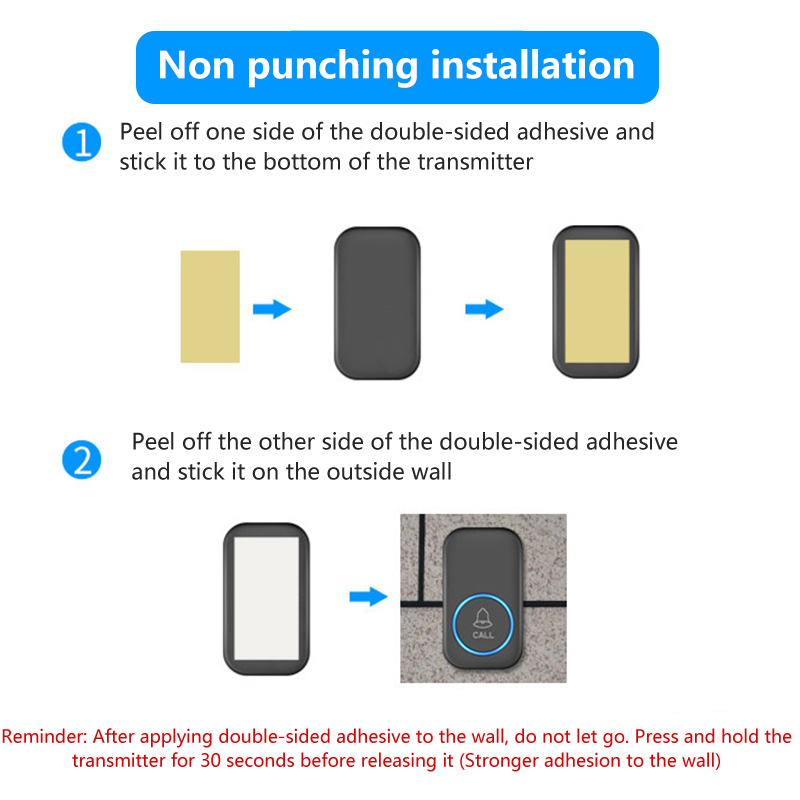 Non punching installation

1 Peel off one side of the double-sided adhesive and stick it to the bottom of the transmitter

2 Peel off the other side of the double-sided adhesive and stick it on the outside wall

CALL

Reminder: After applying double-sided adhesive to the wall, do not let go. Press and hold the transmitter for 30 seconds before releasing it (Stronger adhesion to the wall)