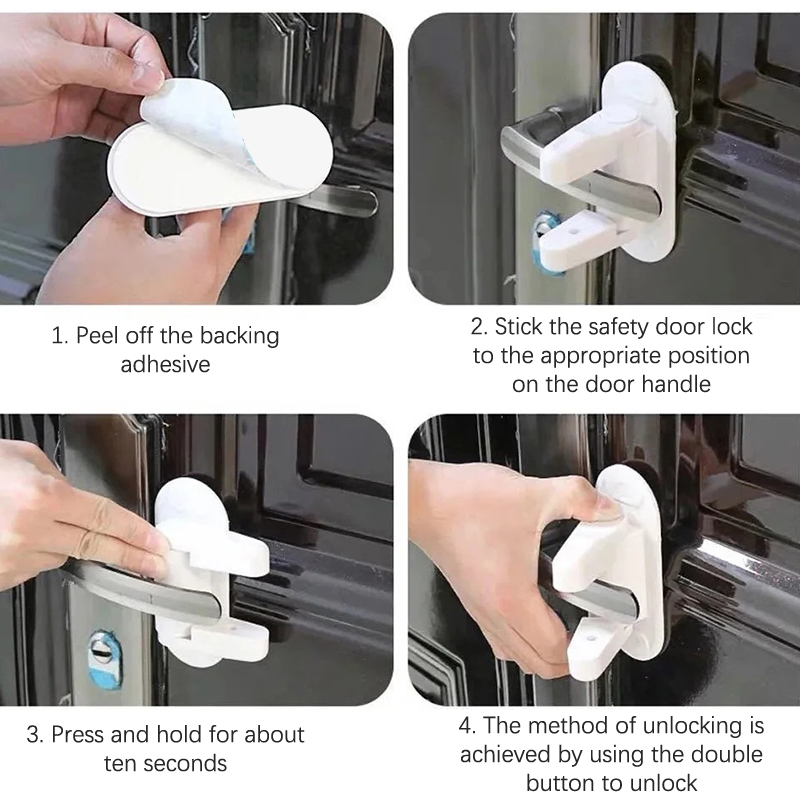 1. Peel off the backing adhesive

2. Stick the safety door lock to the appropriate position on the door handle

3. Press and hold for about ten seconds

4. The method of unlocking is achieved by using the double button to unlock