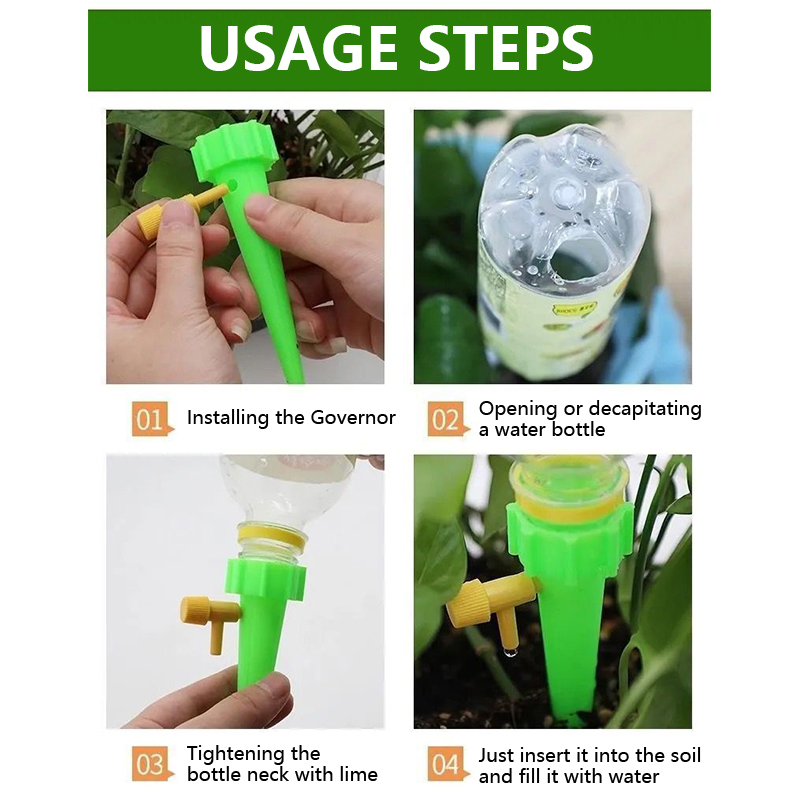 USAGE STEPS

01 Installing the Governor

02 Opening or decapitating a water bottle

03 Tightening the bottle neck with lime

04 Just insert it into the soil and fill it with water