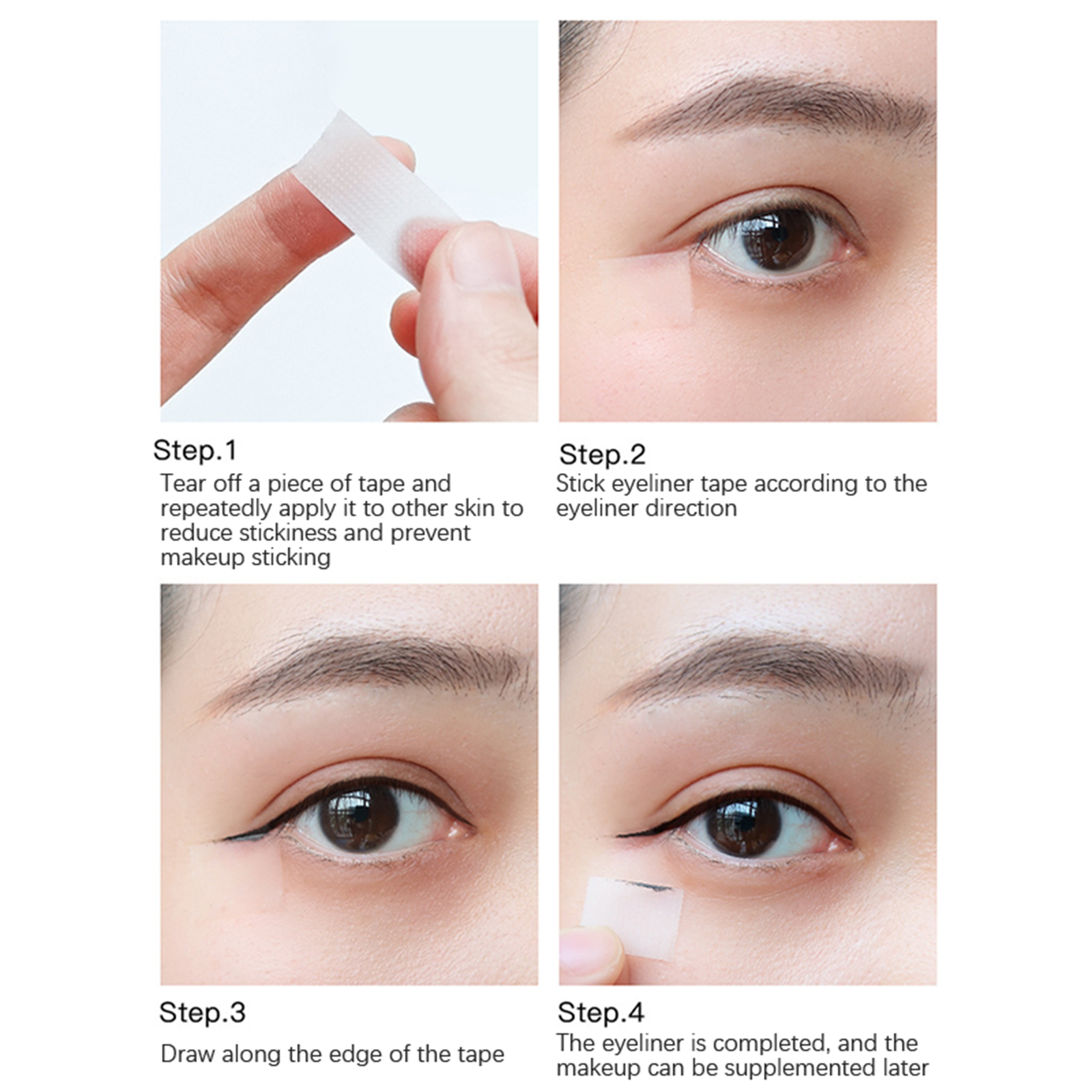 Step.1
Tear off a piece of tape and repeatedly apply it to other skin to reduce stickiness and prevent makeup sticking

Step.2
Stick eyeliner tape according to the eyeliner direction

Step.3
Draw along the edge of the tape

Step.4
The eyeliner is completed, and the makeup can be supplemented later