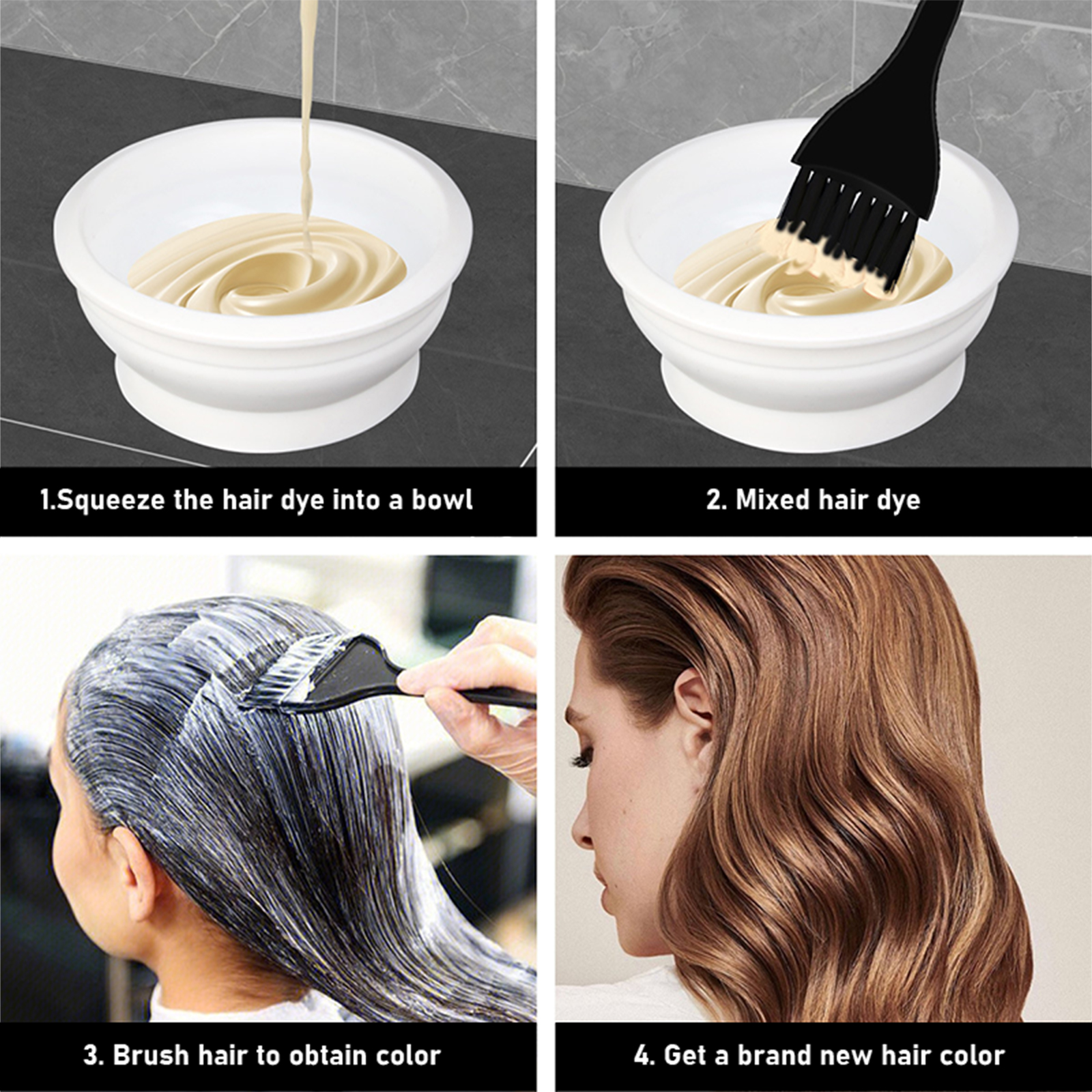 1.Squeeze the hair dye into a bowl

2. Mixed hair dye

3. Brush hair to obtain color

4. Get a brand new hair color