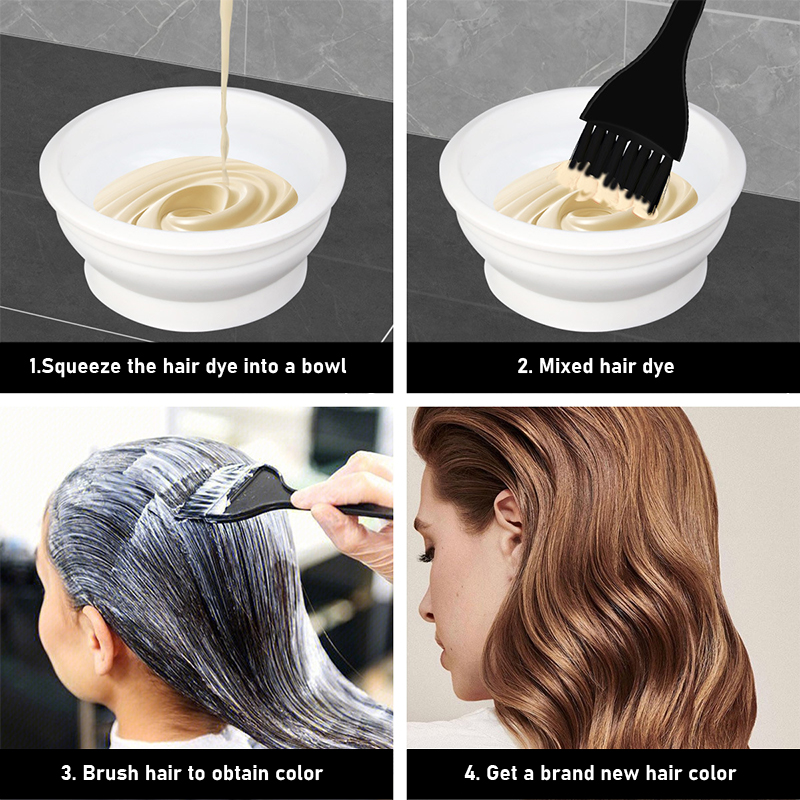 1.Squeeze the hair dye into a bowl

2. Mixed hair dye

3. Brush hair to obtain color

4. Get a brand new hair color