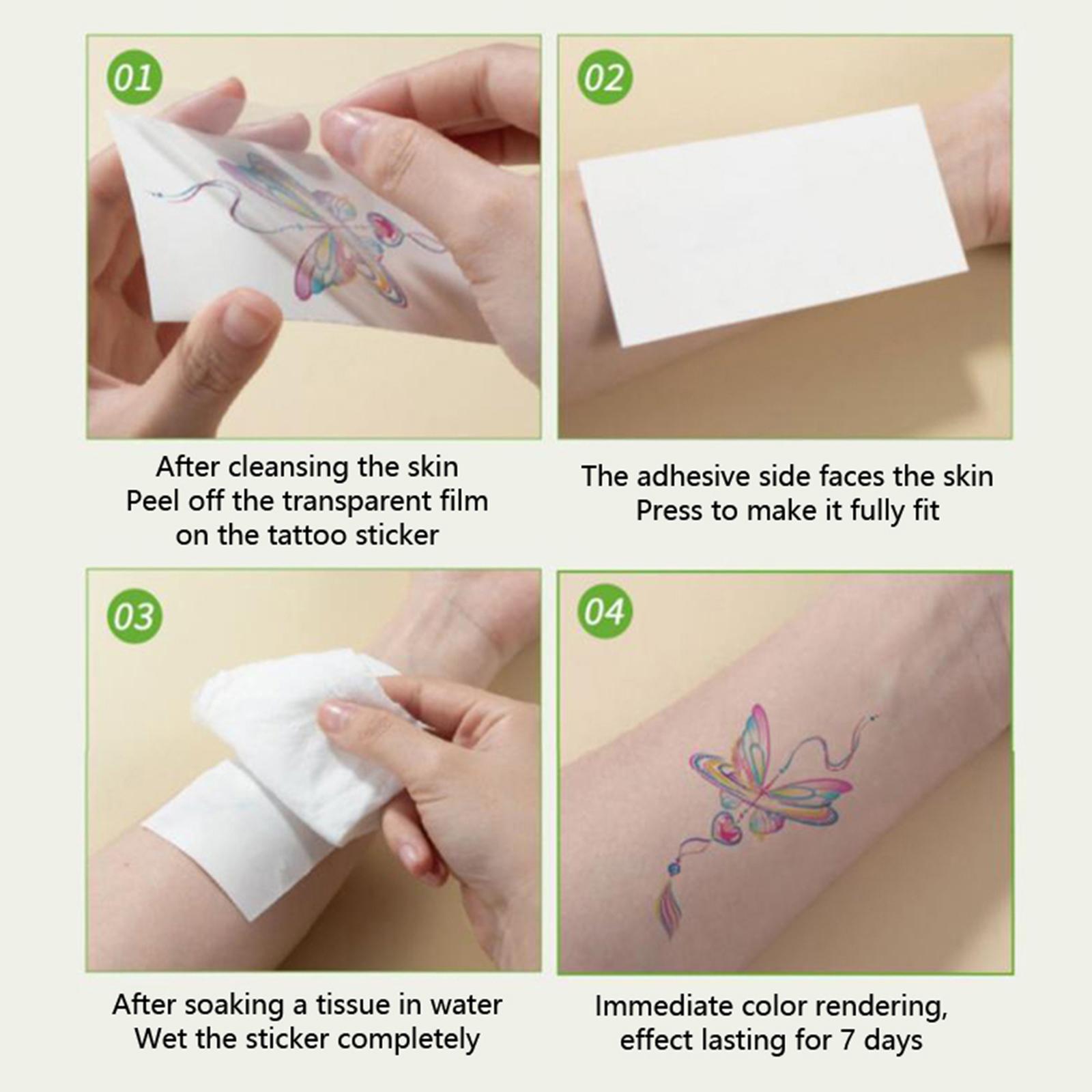 01

After cleansing the skin
Peel off the transparent film
on the tattoo sticker

02

The adhesive side faces the skin
Press to make it fully fit

03

After soaking a tissue in water
Wet the sticker completely

04

Immediate color rendering,
effect lasting for 7 days