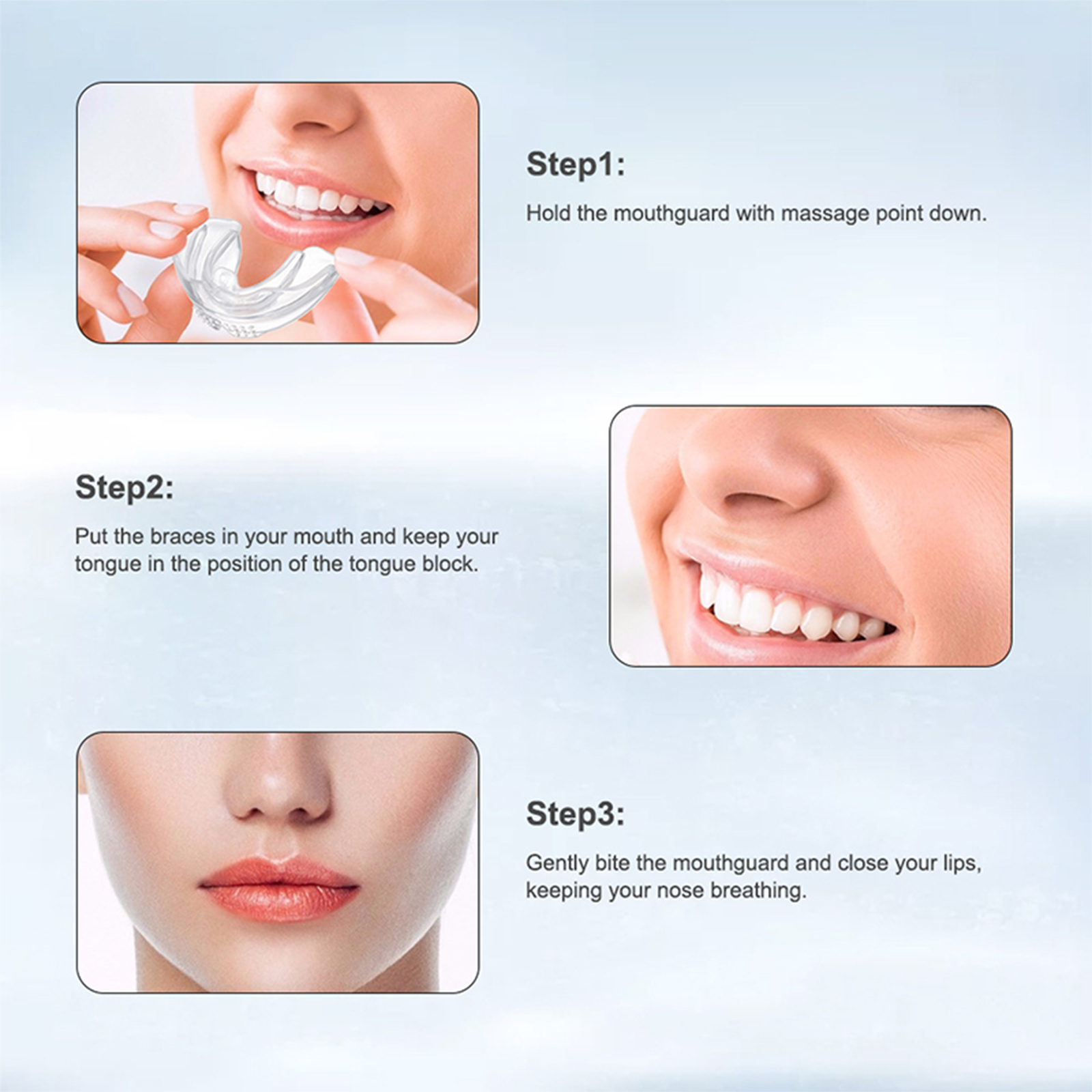 Step1:

Hold the mouthguard with massage point down.

Step2:

Put the braces in your mouth and keep your tongue in the position of the tongue block.

Step3:

Gently bite the mouthguard and close your lips, keeping your nose breathing.