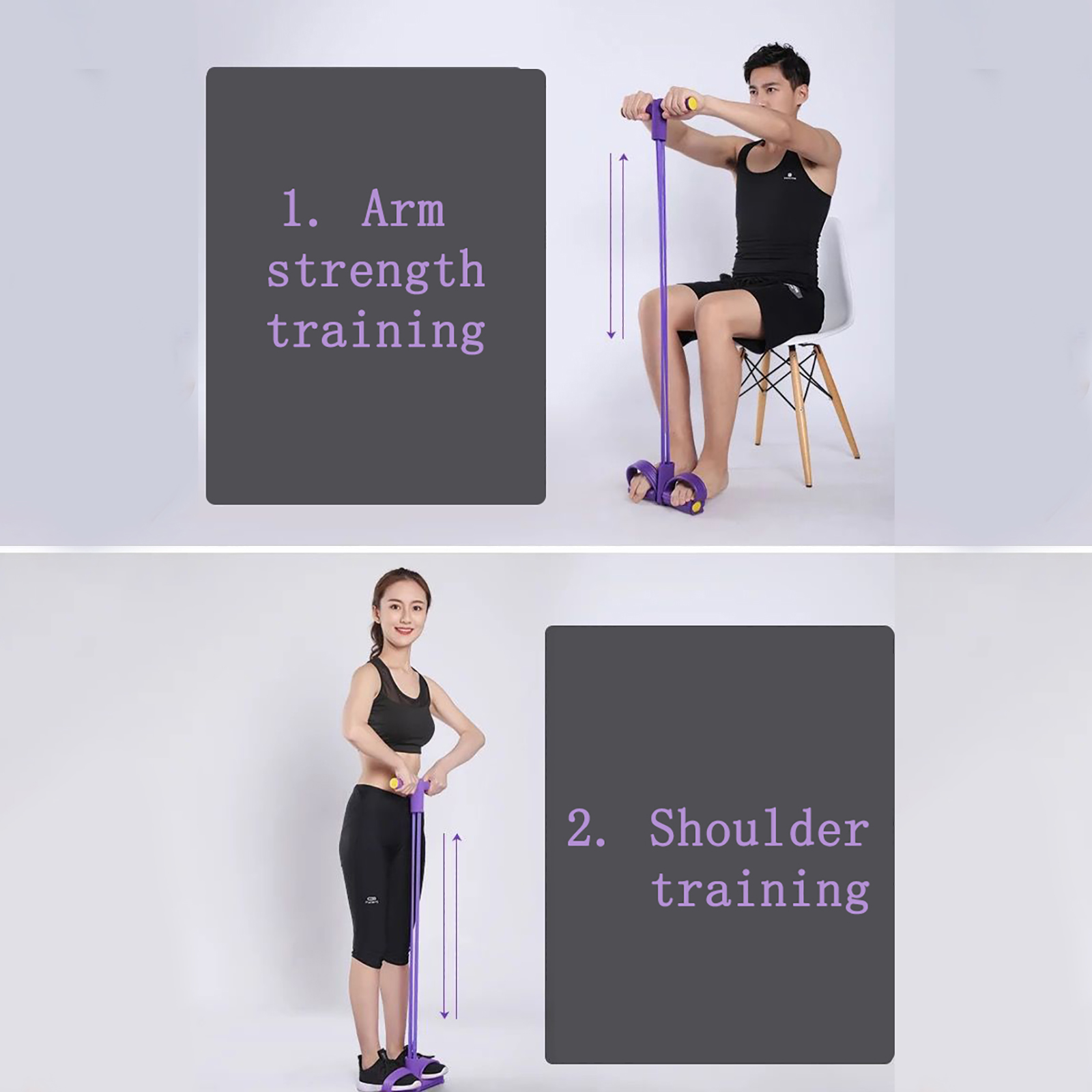 1. Arm strength training

2. Shoulder training