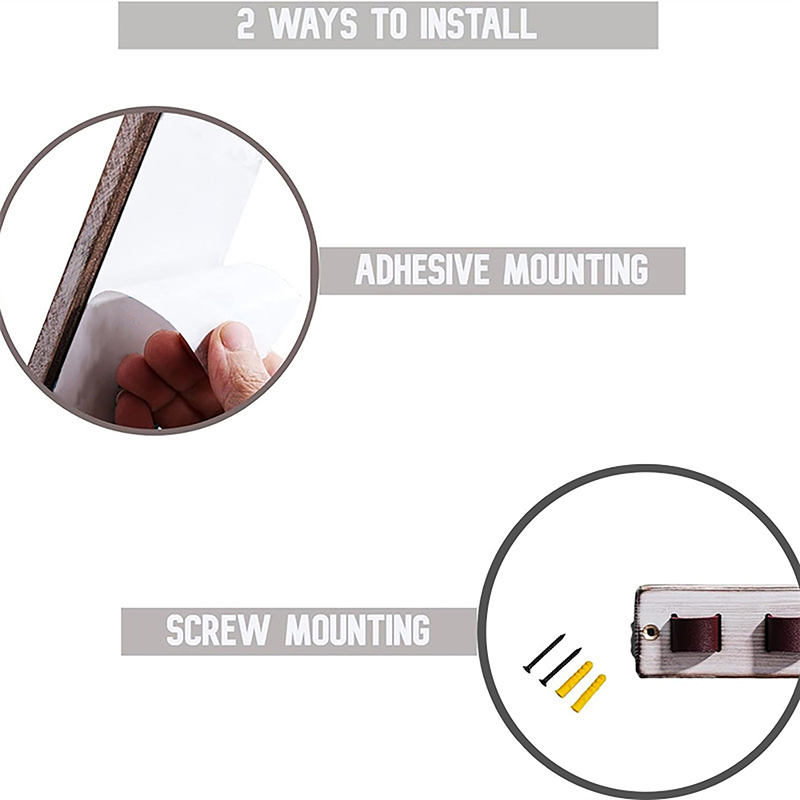 2 WAYS TO INSTALL

ADHESIVE MOUNTING

SCREW MOUNTING