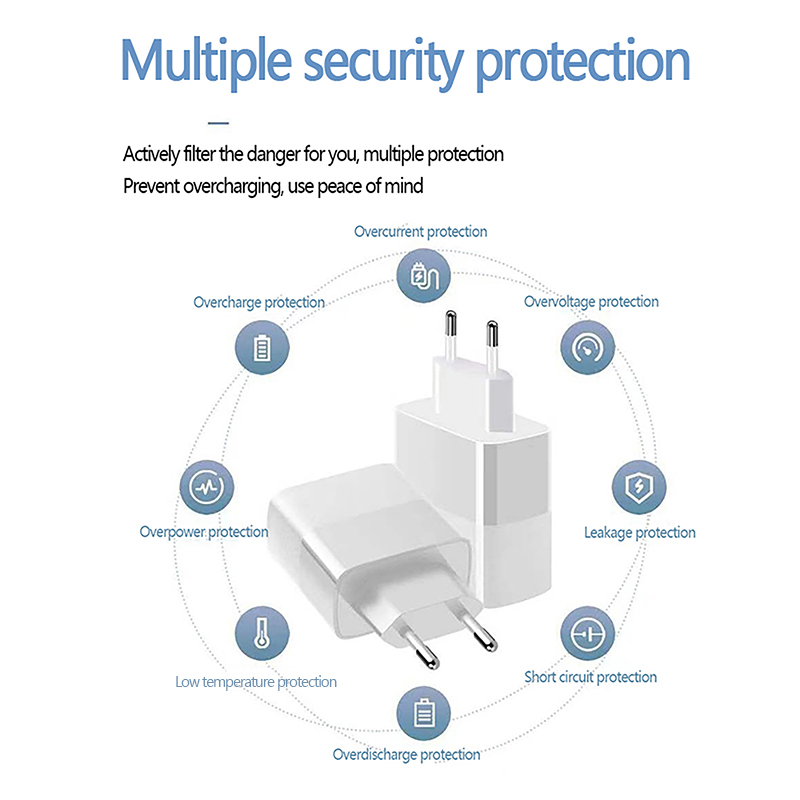 Multiple security protection

Actively filter the danger for you, multiple protection
Prevent overcharging, use peace of mind

Overcurrent protection

Overcharge protection

Overvoltage protection

Overpower protection

Leakage protection

Low temperature protection

Short circuit protection

Overdischarge protection