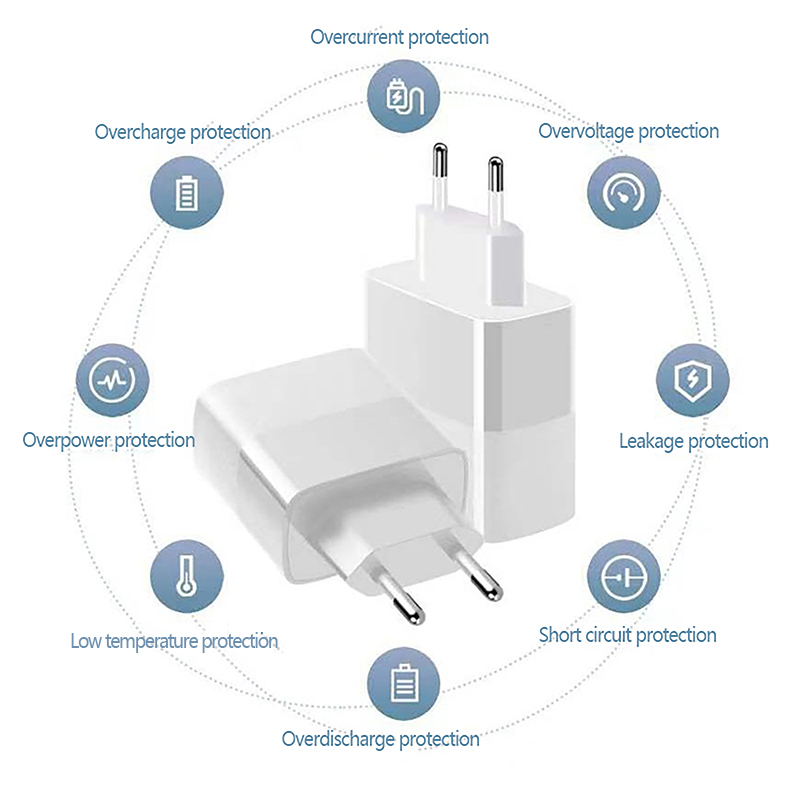 Overcurrent protection

Overcharge protection

Overvoltage protection

Overpower protection

Leakage protection

Low temperature protection

Short circuit protection

Overdischarge protection