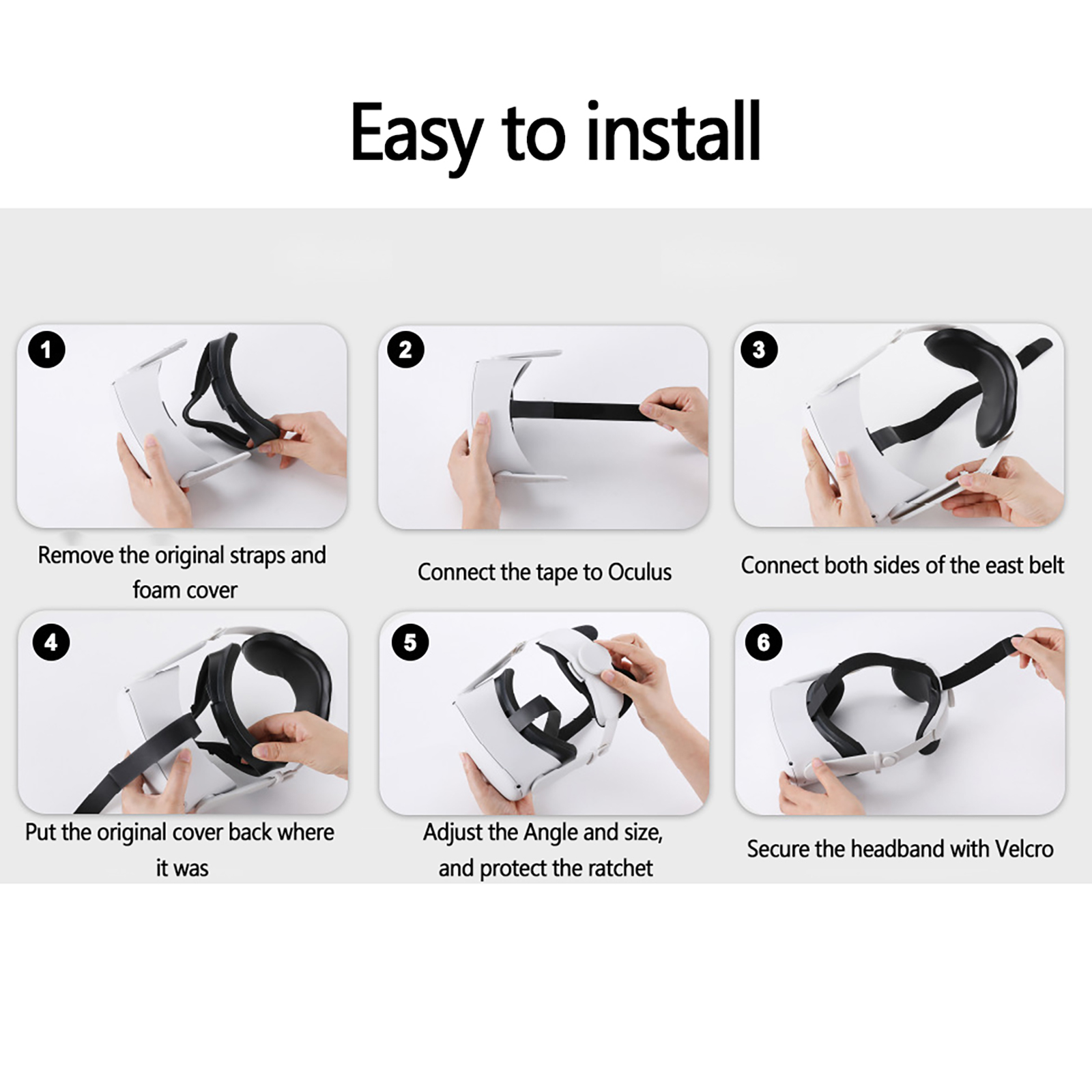 Easy to install

1

Remove the original straps and foam cover

2

Connect the tape to Oculus

3

Connect both sides of the east belt

4

Put the original cover back where it was

5

Adjust the Angle and size, and protect the ratchet

6

Secure the headband with Velcro