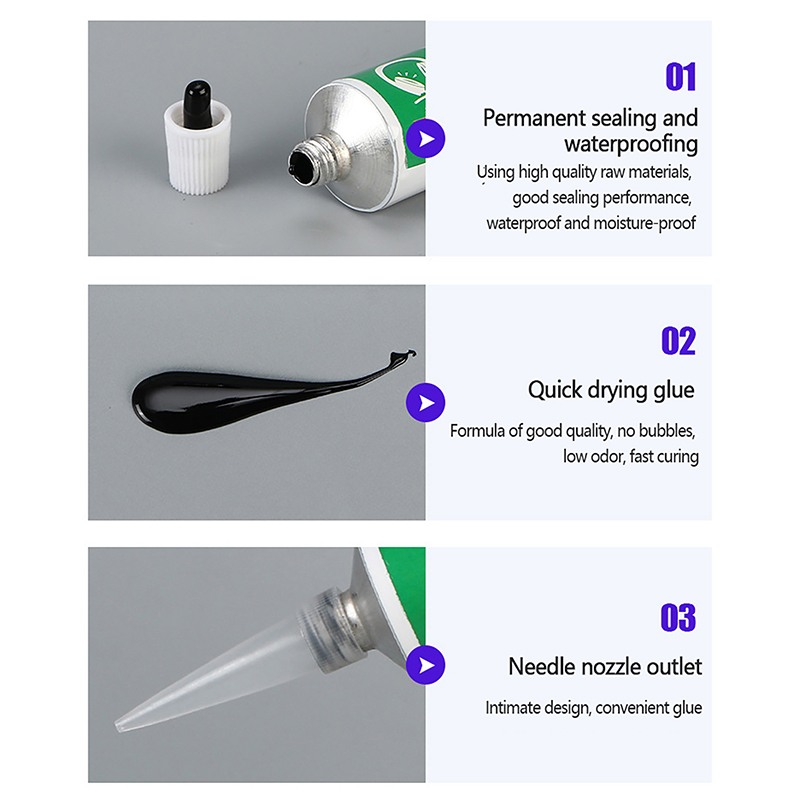 01

Permanent sealing and waterproofing

Using high quality raw materials, good sealing performance, waterproof and moisture-proof

02

Quick drying glue

Formula of good quality, no bubbles, low odor, fast curing

03

Needle nozzle outlet

Intimate design, convenient glue