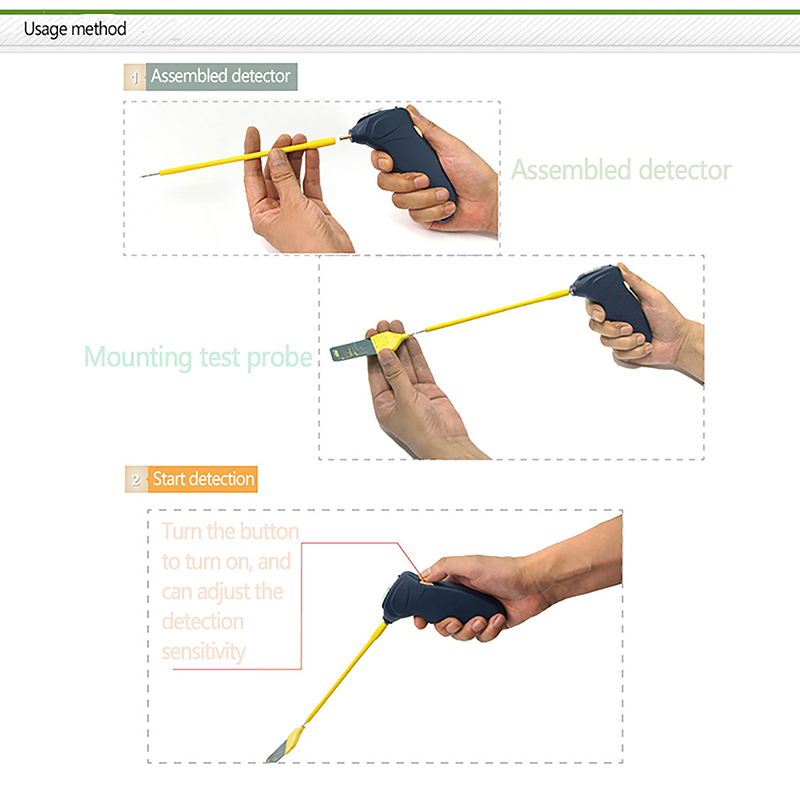 Usage method

1 Assembled detector

Assembled detector

Mounting test probe

2 Start detection

Turn the button to turn on, and can adjust the detection sensitivity