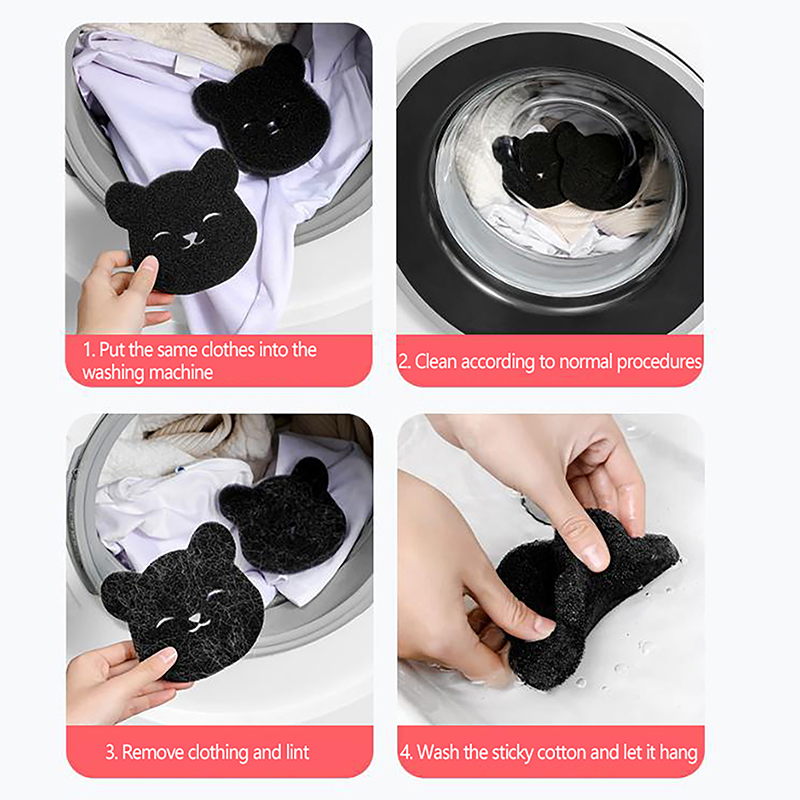 1. Put the same clothes into the washing machine

2. Clean according to normal procedures

3. Remove clothing and lint

4. Wash the sticky cotton and let it hang