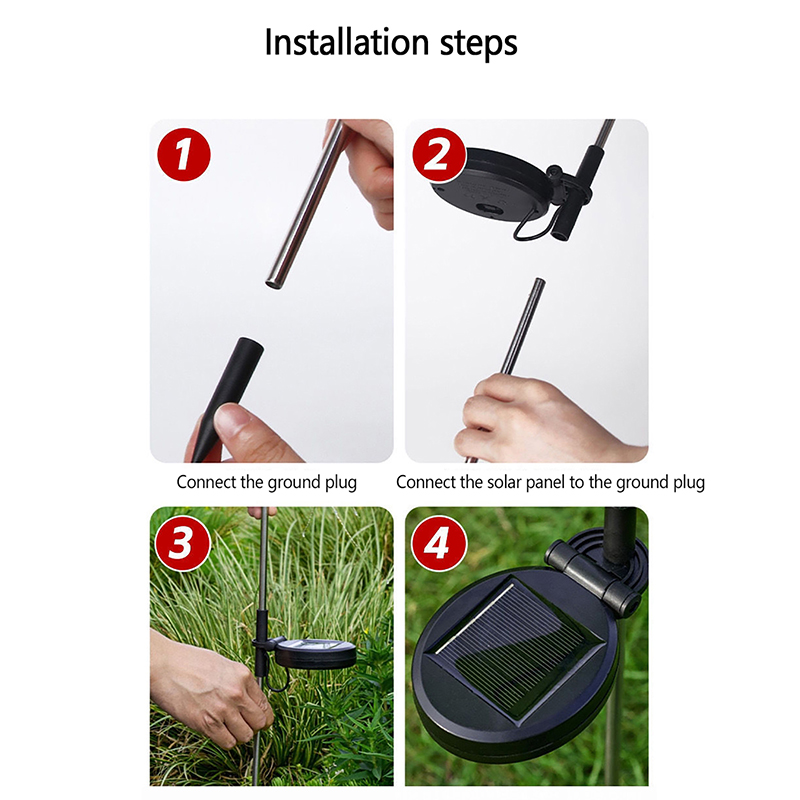 Installation steps

1

2

Connect the ground plug

Connect the solar panel to the ground plug

3

4