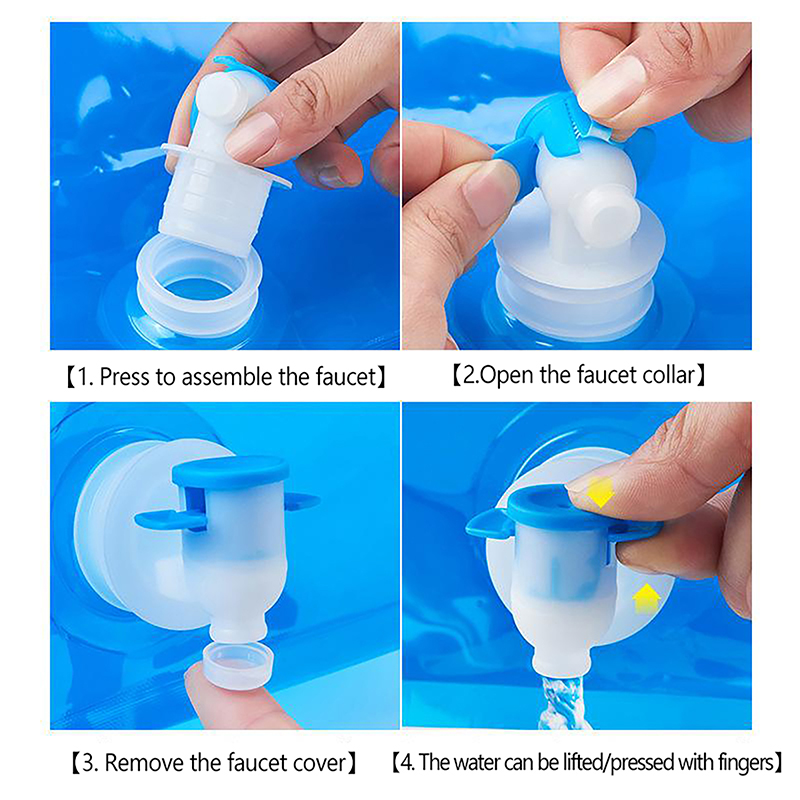 【1. Press to assemble the faucet】

【2.Open the faucet collar】

【3. Remove the faucet cover】

【4. The water can be lifted/pressed with fingers】