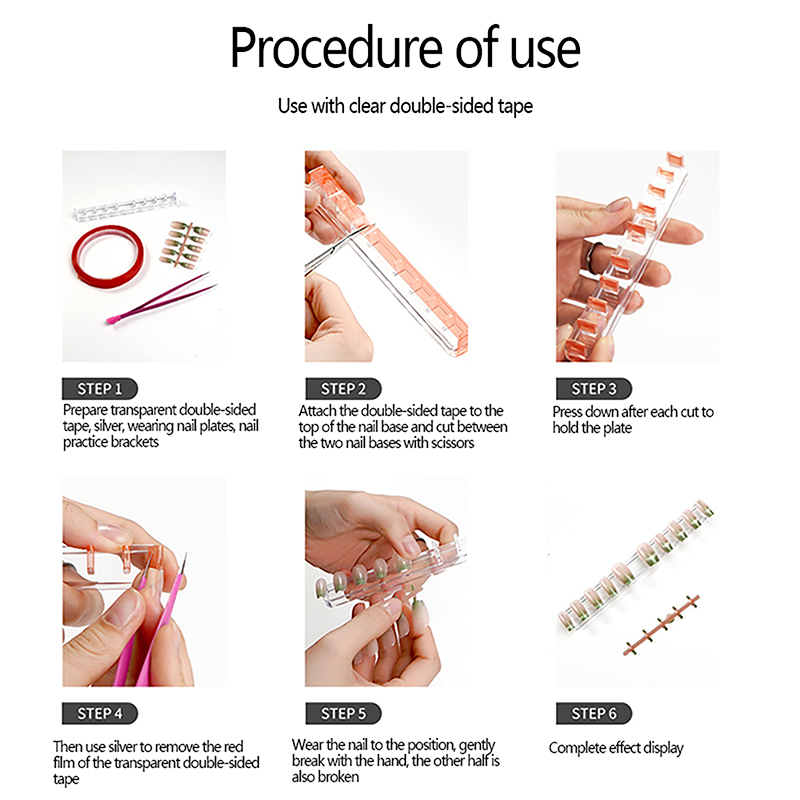 Procedure of use

Use with clear double-sided tape

STEP 1
Prepare transparent double-sided tape, silver, wearing nail plates, nail practice brackets

STEP 2
Attach the double-sided tape to the top of the nail base and cut between the two nail bases with scissors

STEP 3
Press down after each cut to hold the plate

STEP 4
Then use silver to remove the red film of the transparent double-sided tape

STEP 5
Wear the nail to the position, gently break with the hand, the other half is also broken

STEP 6
Complete effect display