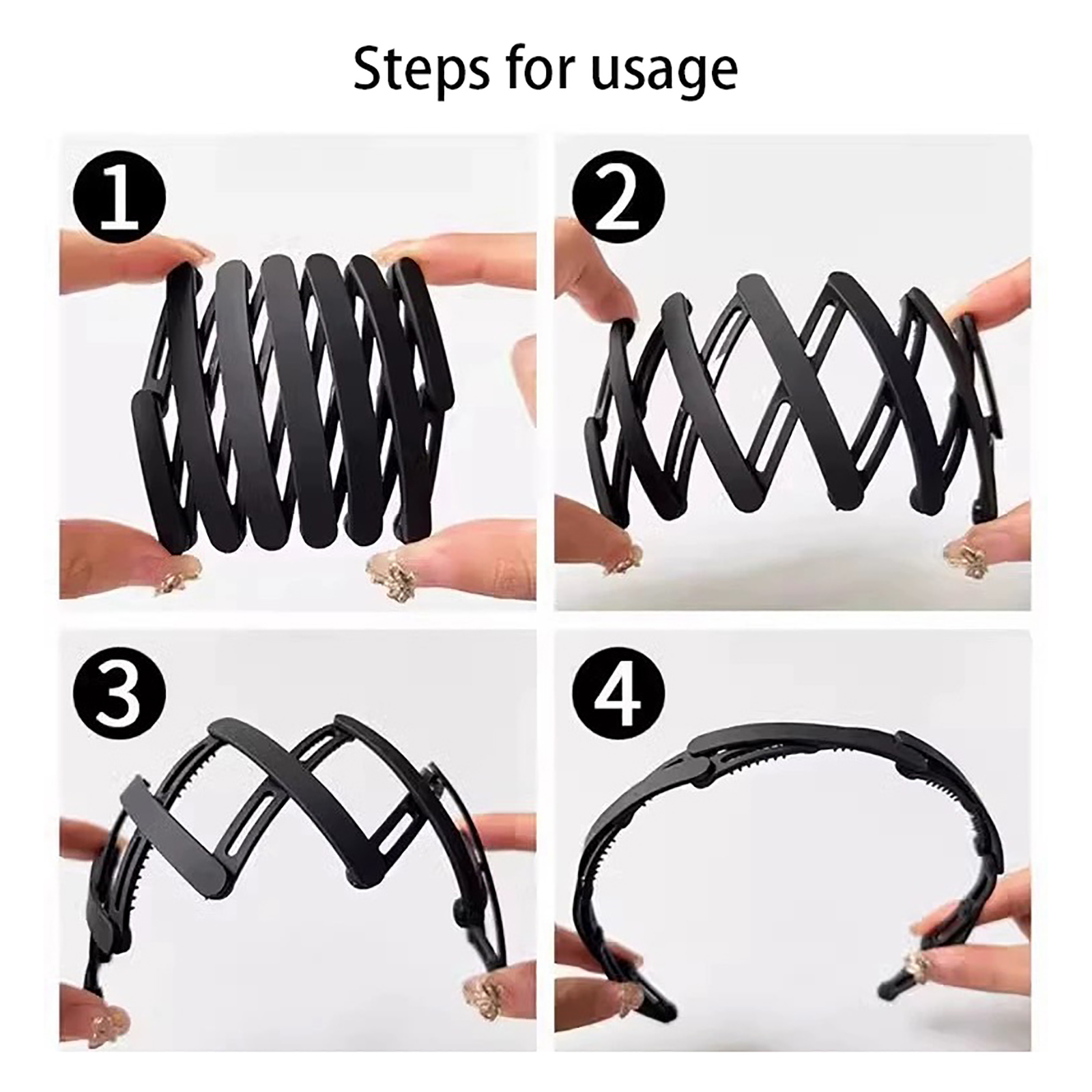 Steps for usage

1

2

3

4