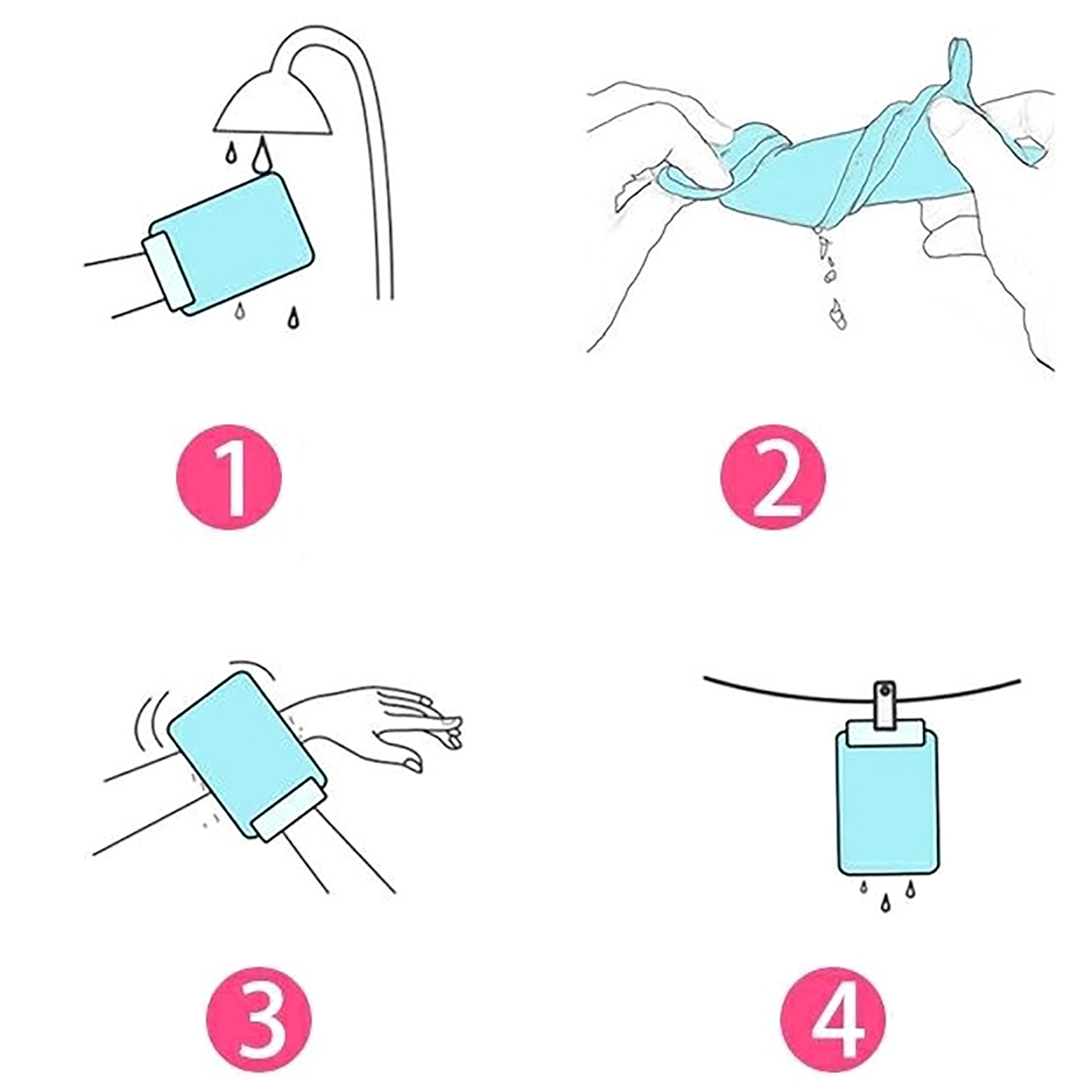 1

2

3

4