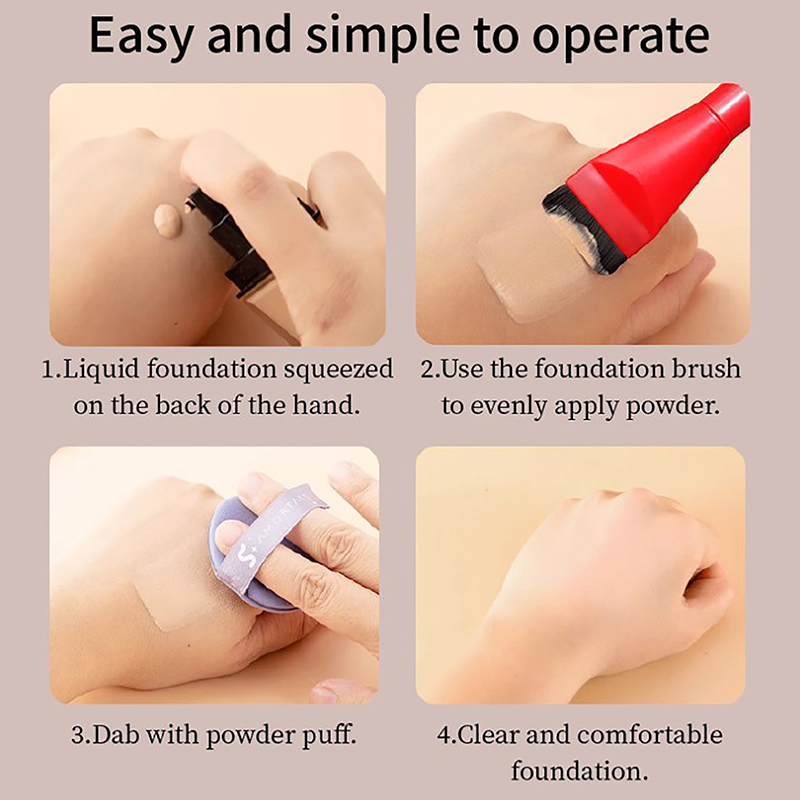 Easy and simple to operate

1.Liquid foundation squeezed on the back of the hand.

2.Use the foundation brush to evenly apply powder.

S AMORTALS

3.Dab with powder puff.

4.Clear and comfortable foundation.