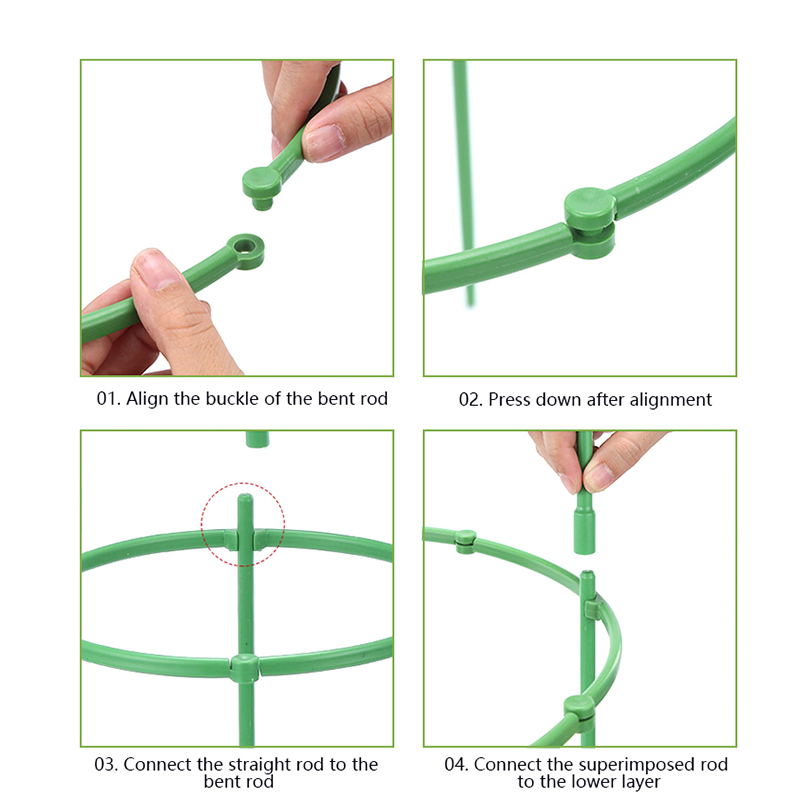 01. Align the buckle of the bent rod

02. Press down after alignment

03. Connect the straight rod to the bent rod

04. Connect the superimposed rod to the lower layer