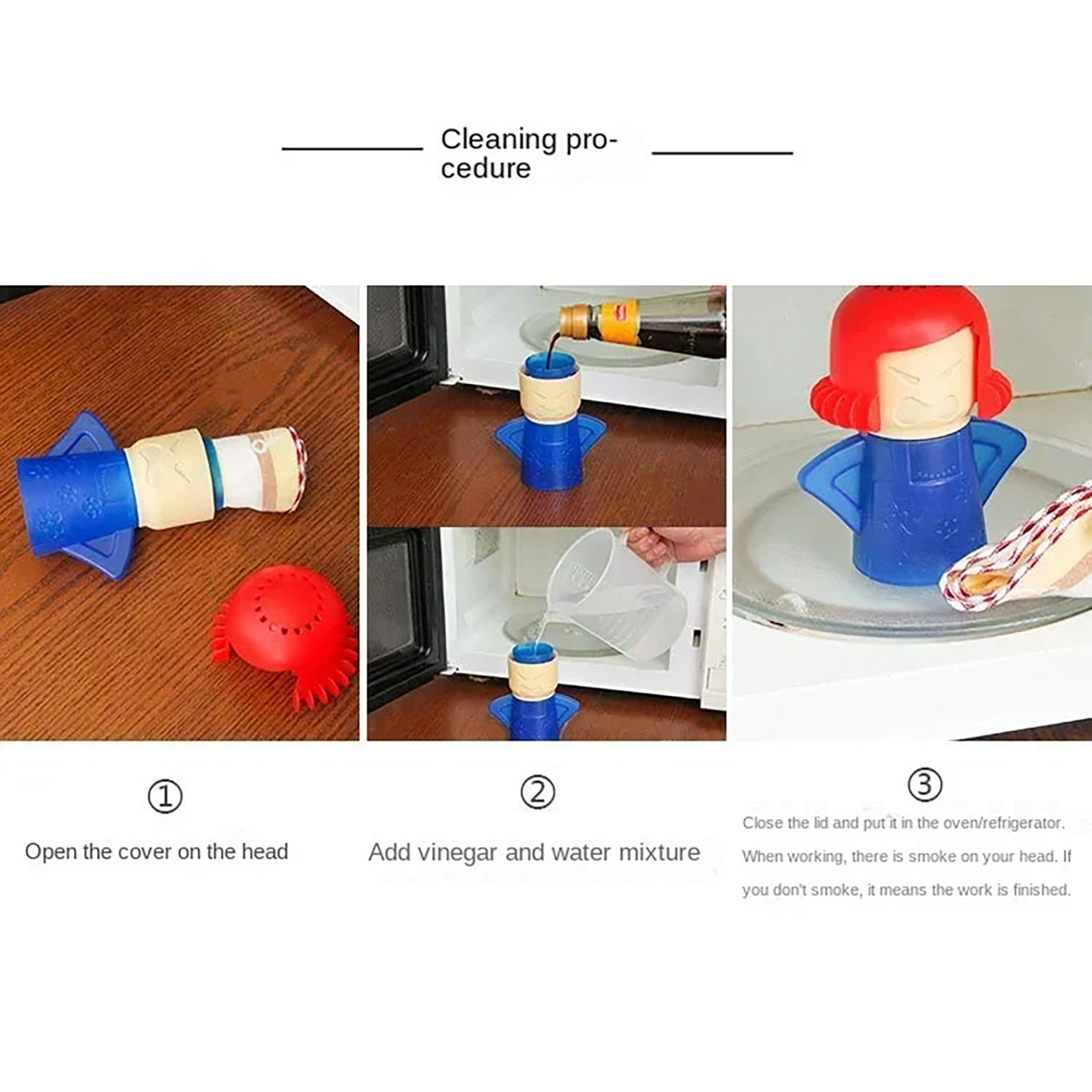 Cleaning procedure

①

Open the cover on the head

②

Add vinegar and water mixture

③

Close the lid and put it in the oven/refrigerator. When working, there is smoke on your head. If you don't smoke, it means the work is finished.