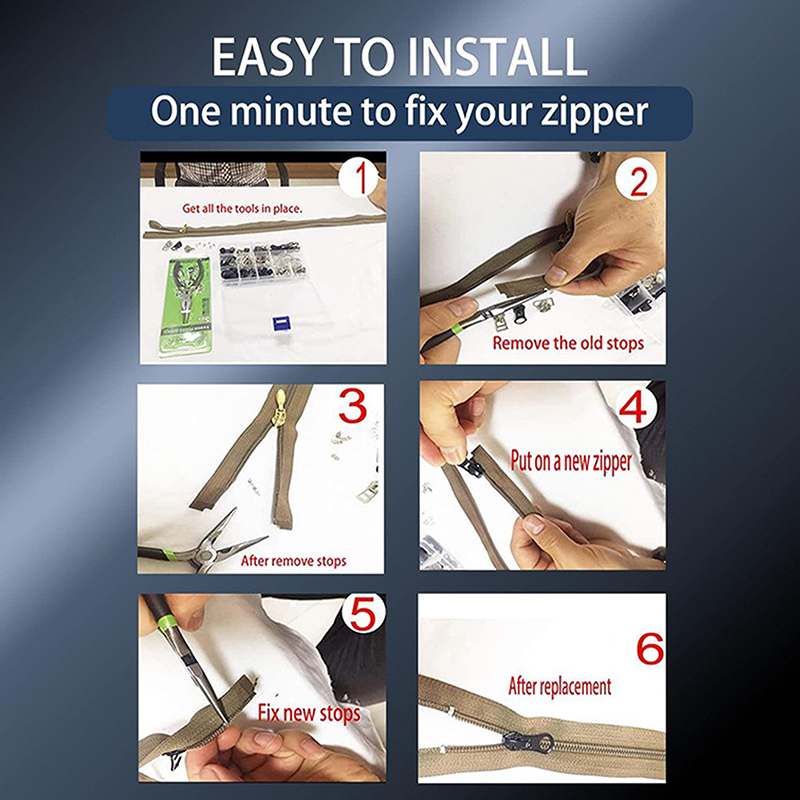 EASY TO INSTALL
One minute to fix your zipper

1
Get all the tools in place.

2
Remove the old stops

3
After remove stops

4
Put on a new zipper

5
Fix new stops

6
After replacement