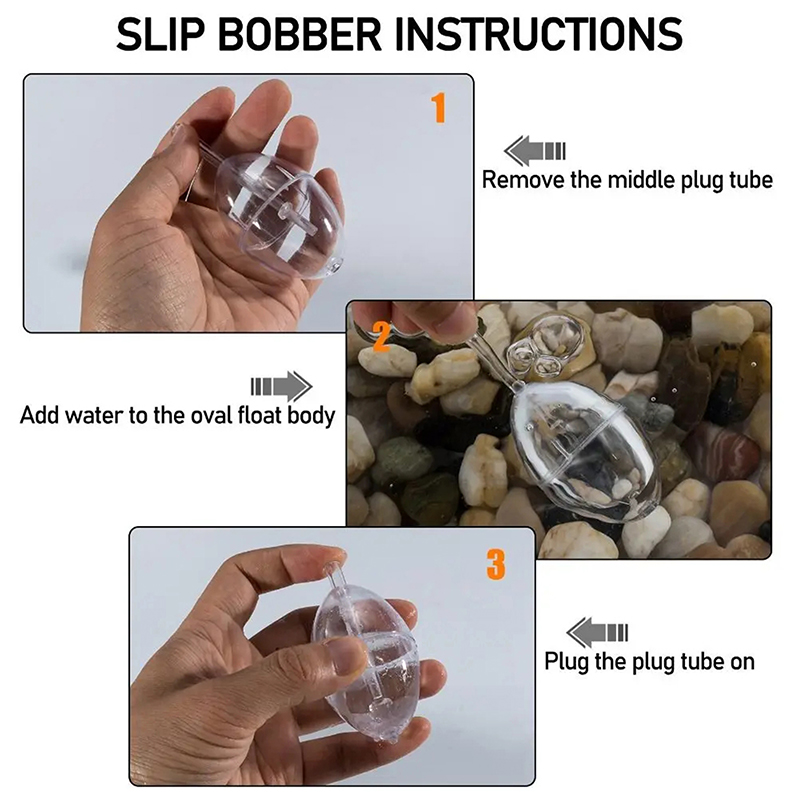 SLIP BOBBER INSTRUCTIONS

1

Remove the middle plug tube

2

Add water to the oval float body

3

Plug the plug tube on