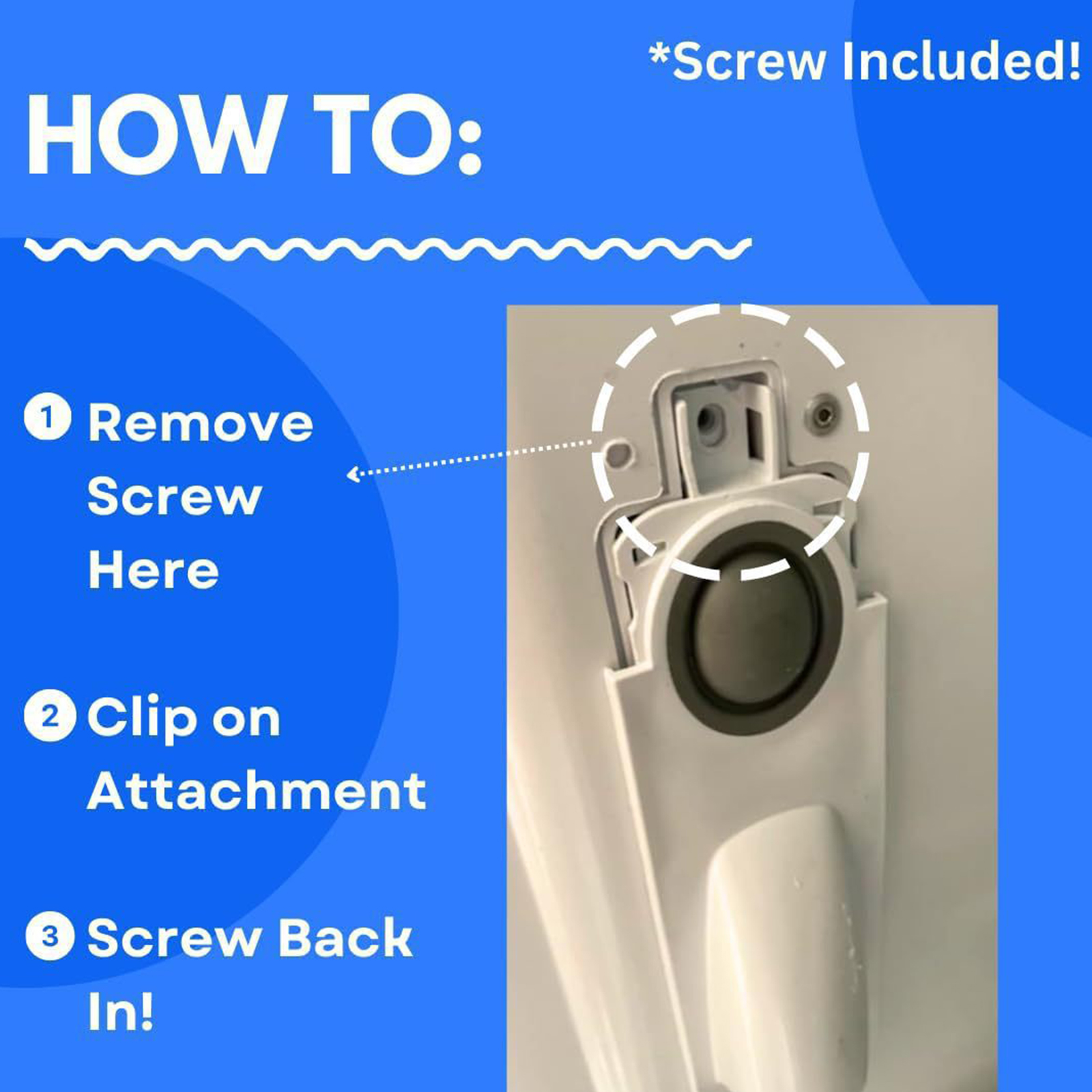 *Screw Included!

HOW TO:

1 Remove Screw Here

2 Clip on Attachment

3 Screw Back In!