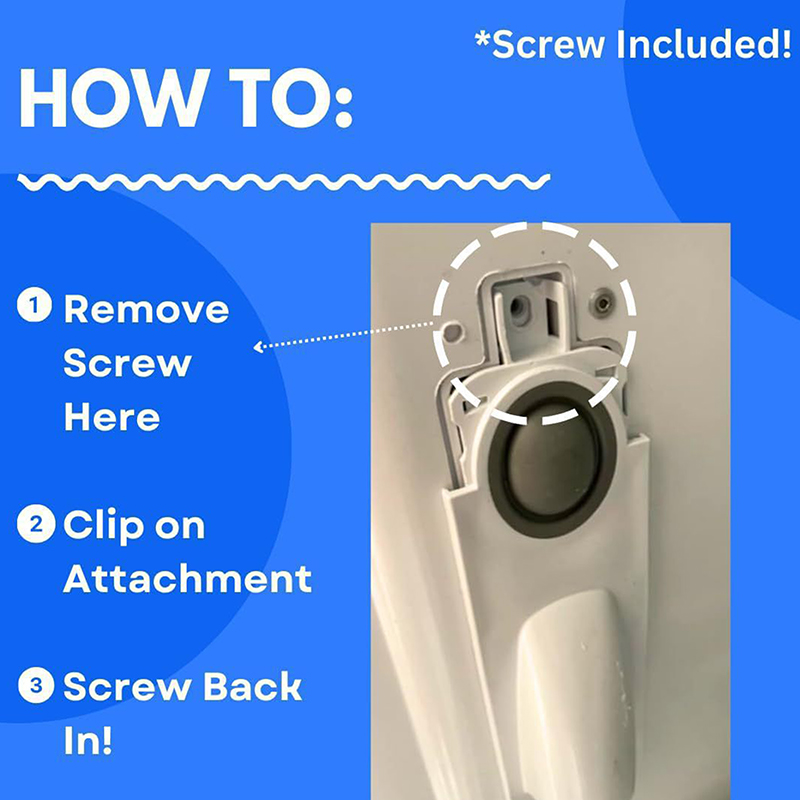 *Screw Included!

HOW TO:

1 Remove Screw Here

2 Clip on Attachment

3 Screw Back In!