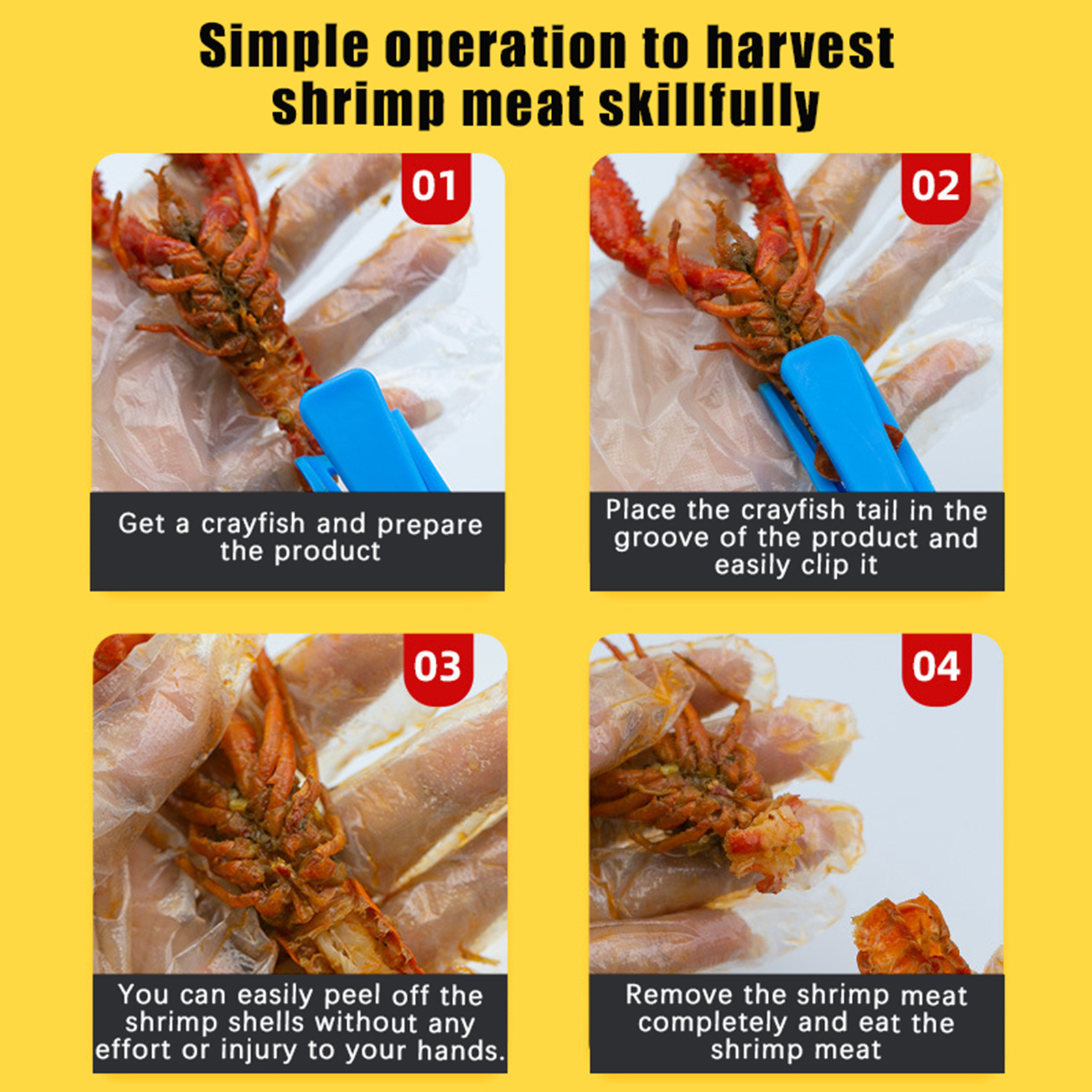 Simple operation to harvest shrimp meat skillfully

01

Get a crayfish and prepare the product

02

Place the crayfish tail in the groove of the product and easily clip it

03

You can easily peel off the shrimp shells without any effort or injury to your hands.

04

Remove the shrimp meat completely and eat the shrimp meat