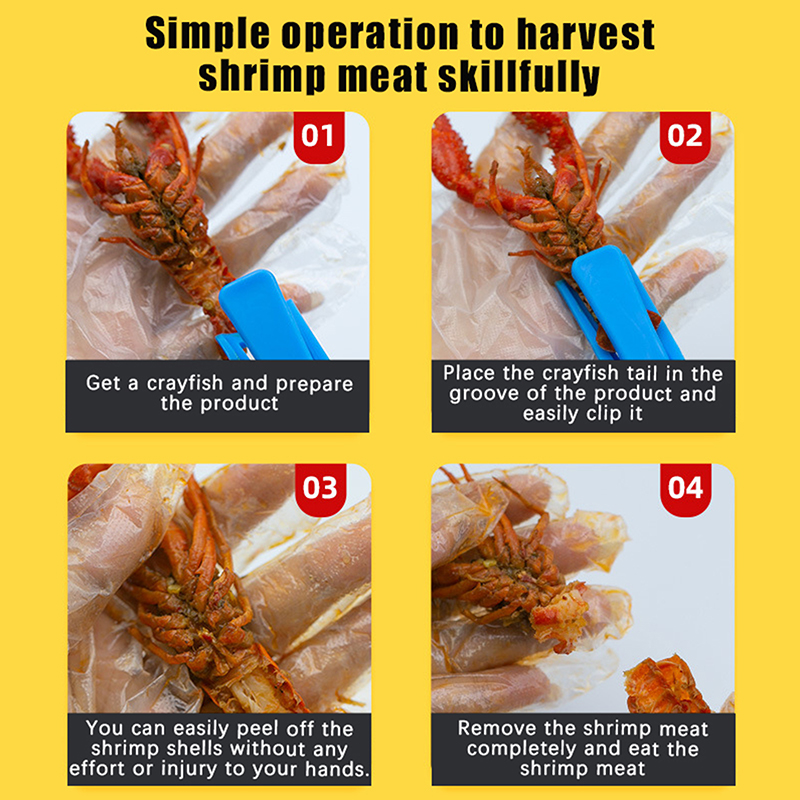 Simple operation to harvest shrimp meat skillfully

01

Get a crayfish and prepare the product

02

Place the crayfish tail in the groove of the product and easily clip it

03

You can easily peel off the shrimp shells without any effort or injury to your hands.

04

Remove the shrimp meat completely and eat the shrimp meat