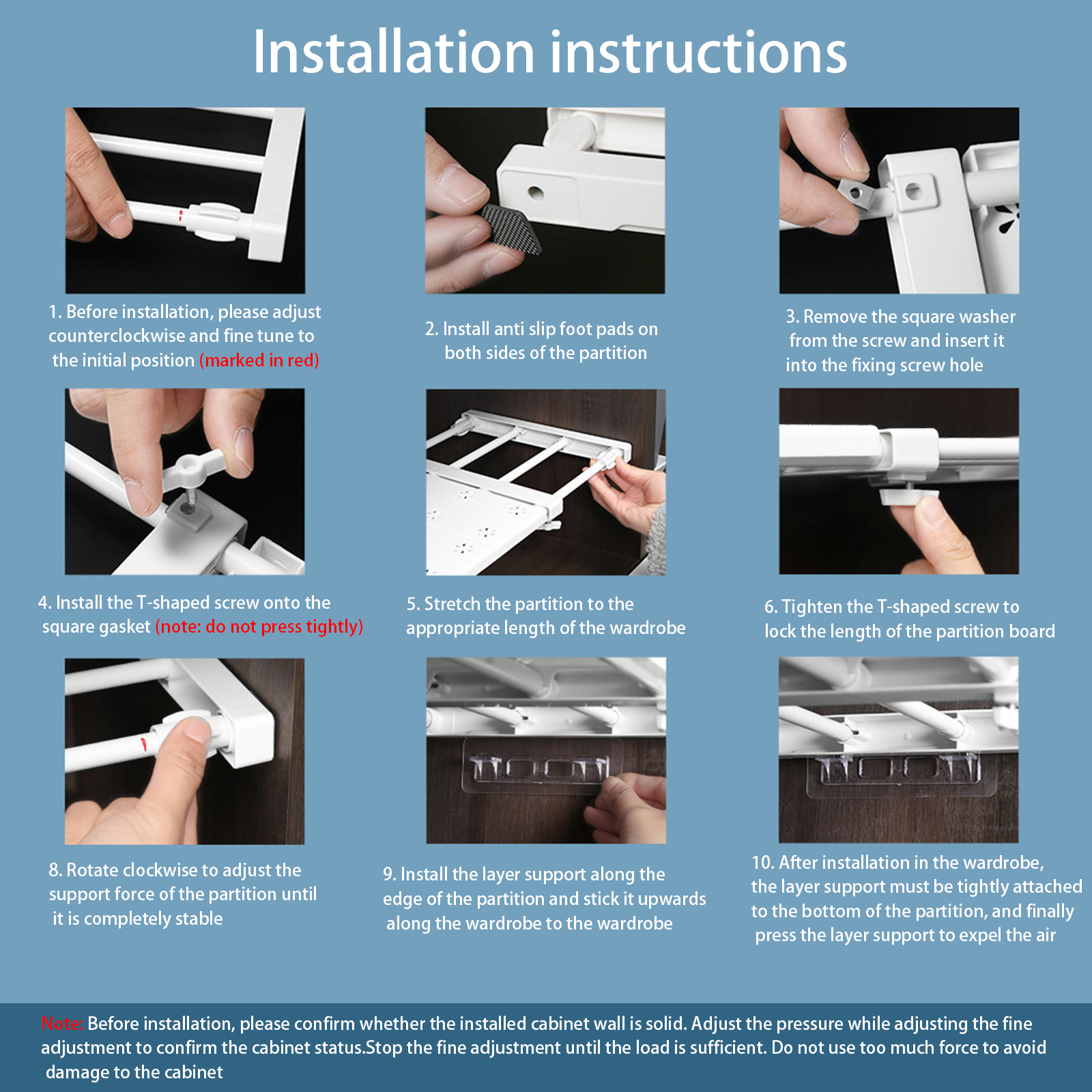 Installation instructions

1. Before installation, please adjust counterclockwise and fine tune to the initial position (marked in red)

2. Install anti slip foot pads on both sides of the partition

3. Remove the square washer from the screw and insert it into the fixing screw hole

4. Install the T-shaped screw onto the square gasket (note: do not press tightly)

5. Stretch the partition to the appropriate length of the wardrobe

6. Tighten the T-shaped screw to lock the length of the partition board

8. Rotate clockwise to adjust the support force of the partition until it is completely stable

9. Install the layer support along the edge of the partition and stick it upwards along the wardrobe to the wardrobe

10. After installation in the wardrobe, the layer support must be tightly attached to the bottom of the partition, and finally press the layer support to expel the air

Note: Before installation, please confirm whether the installed cabinet wall is solid. Adjust the pressure while adjusting the fine adjustment to confirm the cabinet status.Stop the fine adjustment until the load is sufficient. Do not use too much force to avoid damage to the cabinet